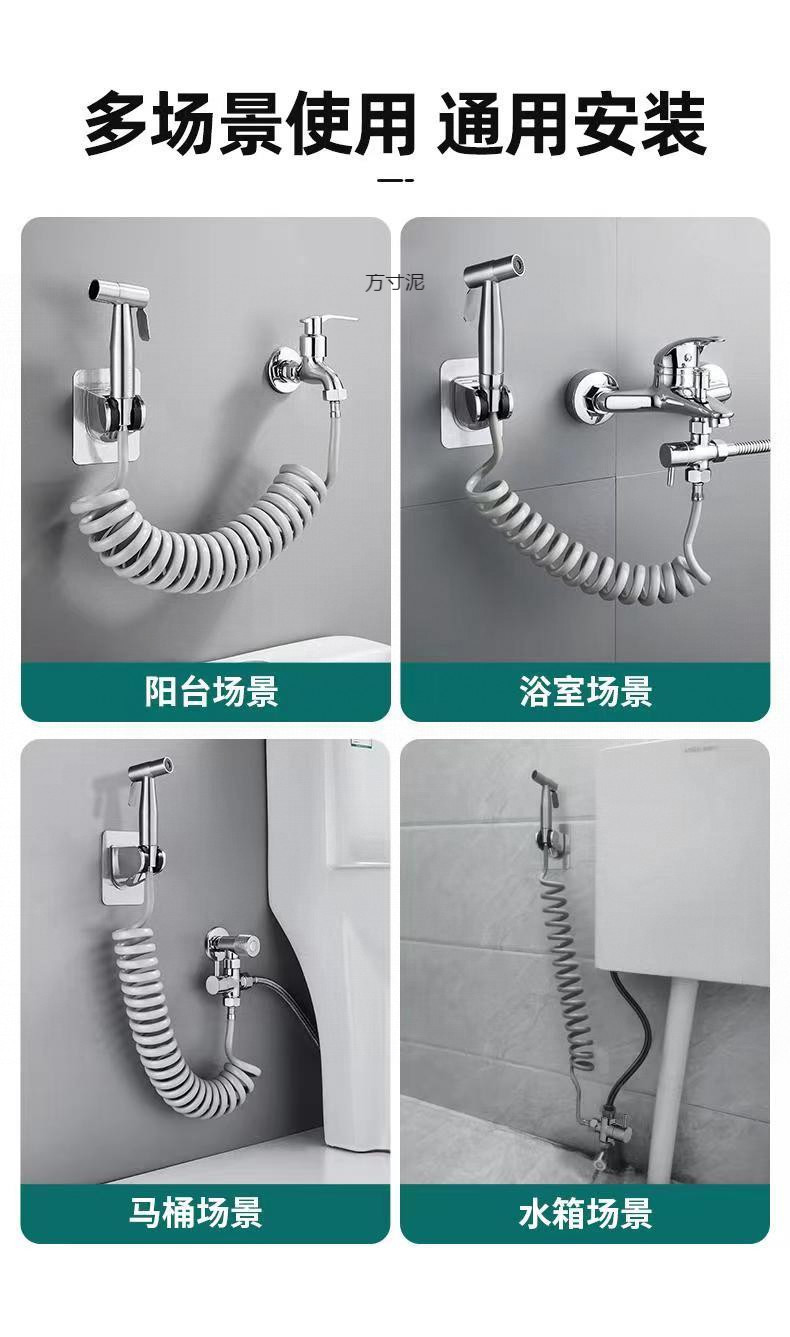 多场景使用 通用安装

万寸泥

阳台场景

浴室场景

马桶场景

水箱场景