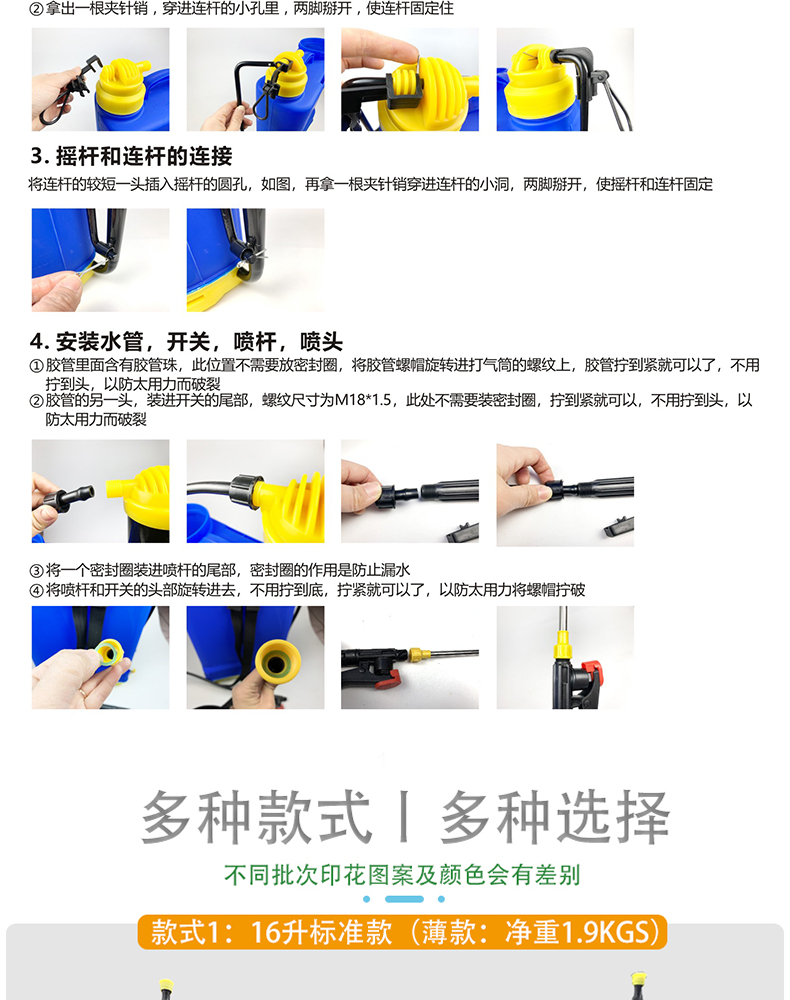 ②拿出一根夹针销，穿进连杆的小孔里，两脚掰开，使连杆固定住

3. 摇杆和连杆的连接

将连杆的较短一头插入摇杆的圆孔，如图，再拿一根夹针销穿进连杆的小洞，两脚掰开，使摇杆和连杆固定

4. 安装水管，开关，喷杆，喷头

①胶管里面含有胶管珠，此位置不需要放密封圈，将胶管螺帽旋转进打气筒的螺纹上，胶管拧到紧就可以了，不用拧到头，以防太用力而破裂
②胶管的另一头，装进开关的尾部，螺纹尺寸为M18*1.5，此处不需要装密封圈，拧到紧就可以，不用拧到头，以防太用力而破裂

③将一个密封圈装进喷杆的尾部，密封圈的作用是防止漏水
④将喷杆和开关的头部旋转进去，不用拧到底，拧紧就可以了，以防太用力将螺帽拧破

多种款式丨多种选择

不同批次印花图案及颜色会有差别

款式1：16升标准款（薄款：净重1.9KGS）