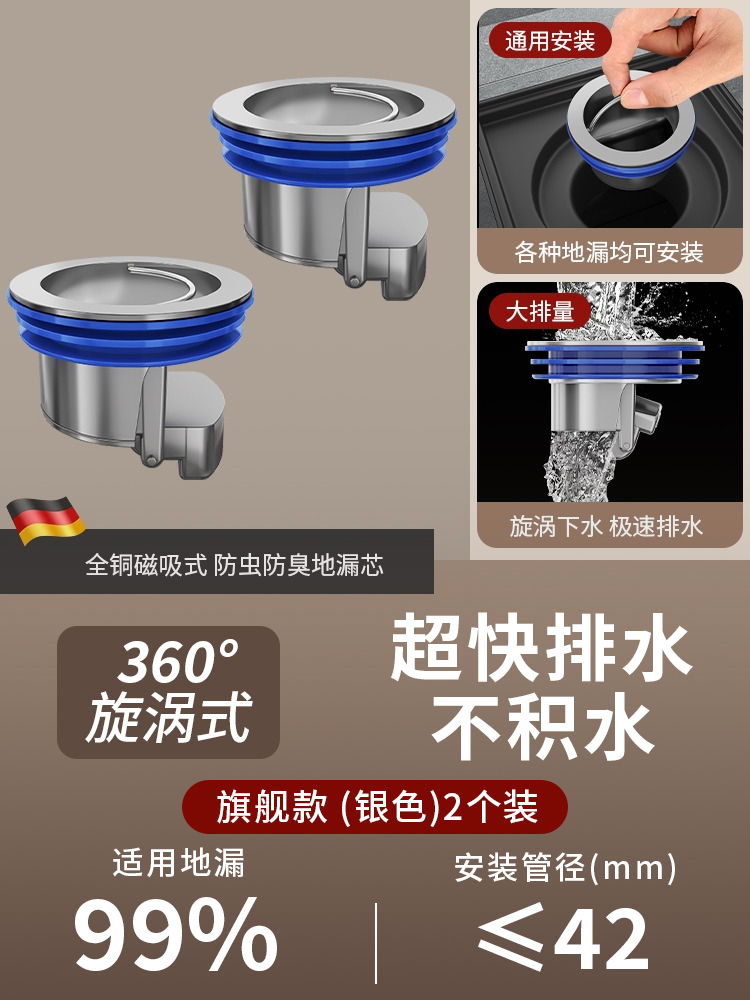 通用安装

各种地漏均可安装

大排量

旋涡下水 极速排水

全铜磁吸式 防虫防臭地漏芯

360°
旋涡式

超快排水
不积水

旗舰款 (银色)2个装

适用地漏
99%

安装管径(mm)
≤42