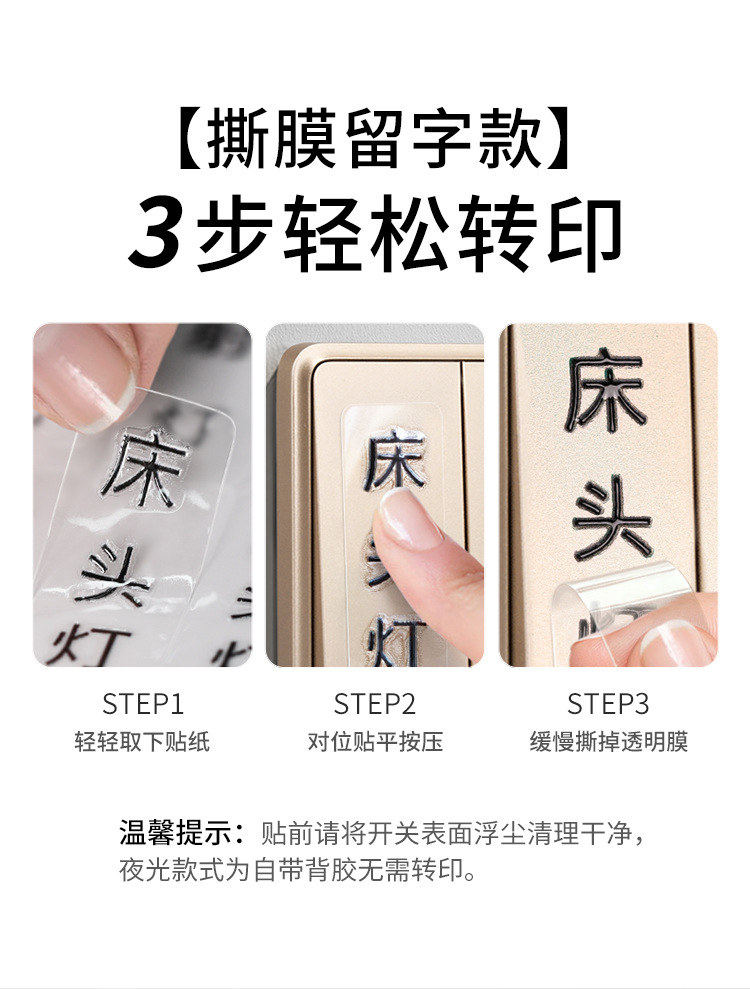 【撕膜留字款】
3步轻松转印

床
头
灯

床
头
灯

床
头

STEP1
轻轻取下贴纸

STEP2
对位贴平按压

STEP3
缓慢撕掉透明膜

温馨提示：贴前请将开关表面浮尘清理干净，夜光款式为自带背胶无需转印。