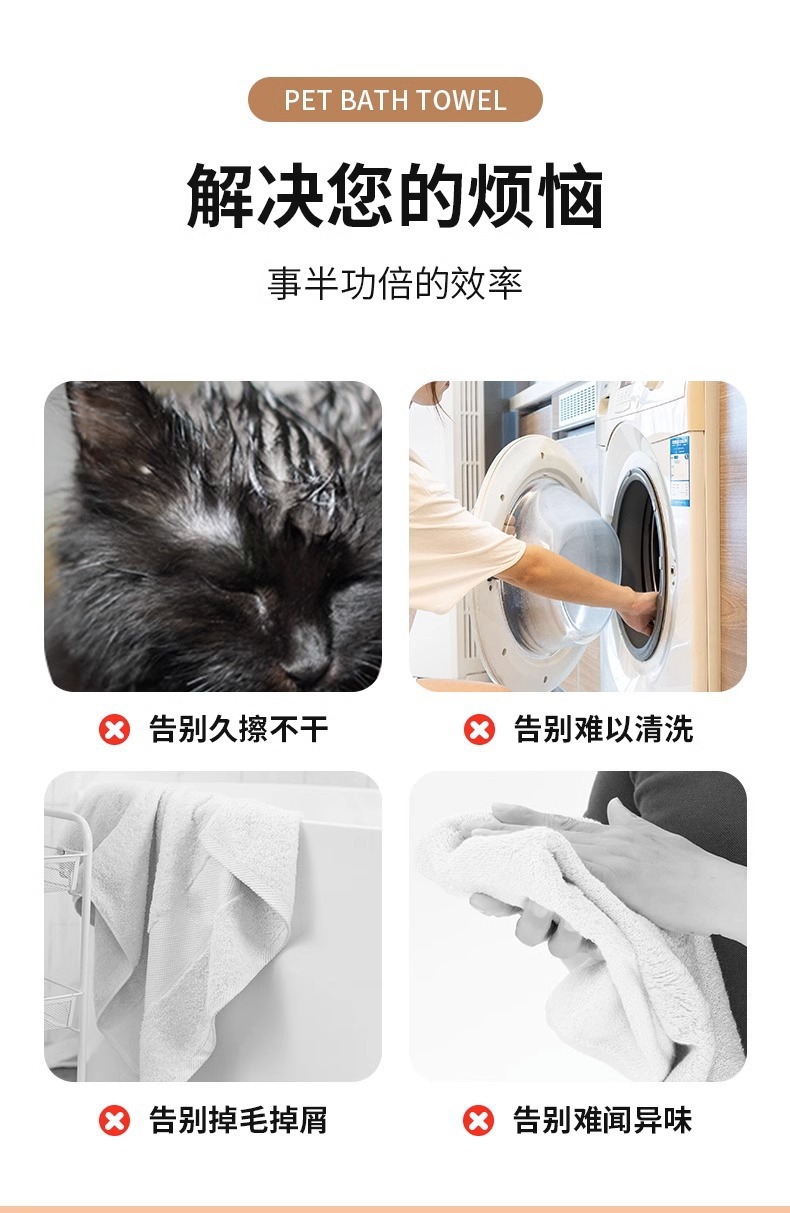 PET BATH TOWEL

解决您的烦恼

事半功倍的效率

告别久擦不干

告别难以清洗

告别掉毛掉屑

告别难闻异味