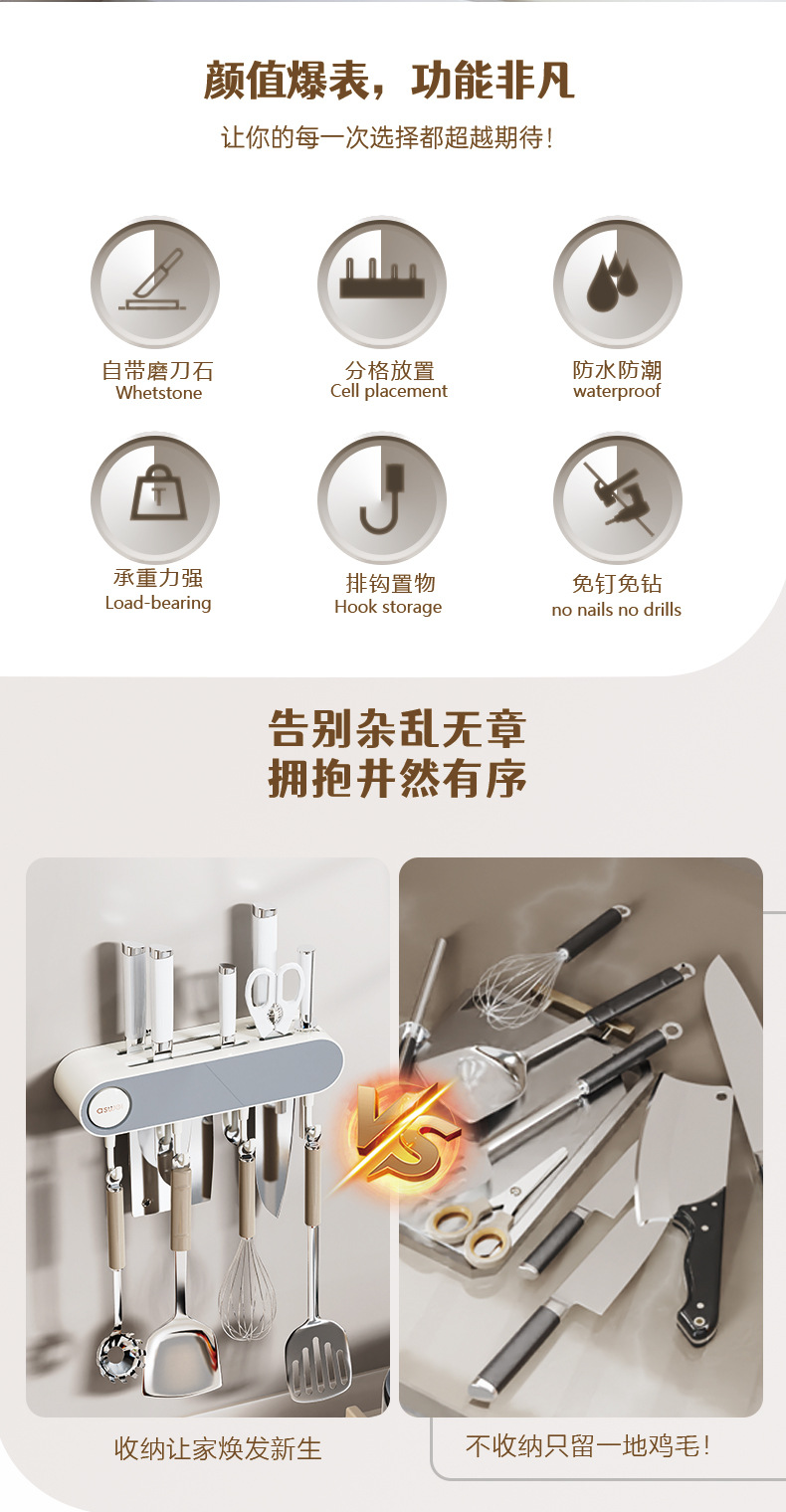 颜值爆表，功能非凡

让你的每一次选择都超越期待！

自带磨刀石
Whetstone

分格放置
Cell placement

防水防潮
waterproof

承重力强
Load-bearing

排钩置物
Hook storage

免钉免钻
no nails no drills

告别杂乱无章
拥抱井然有序

VS

收纳让家焕发新生

不收纳只留一地鸡毛！