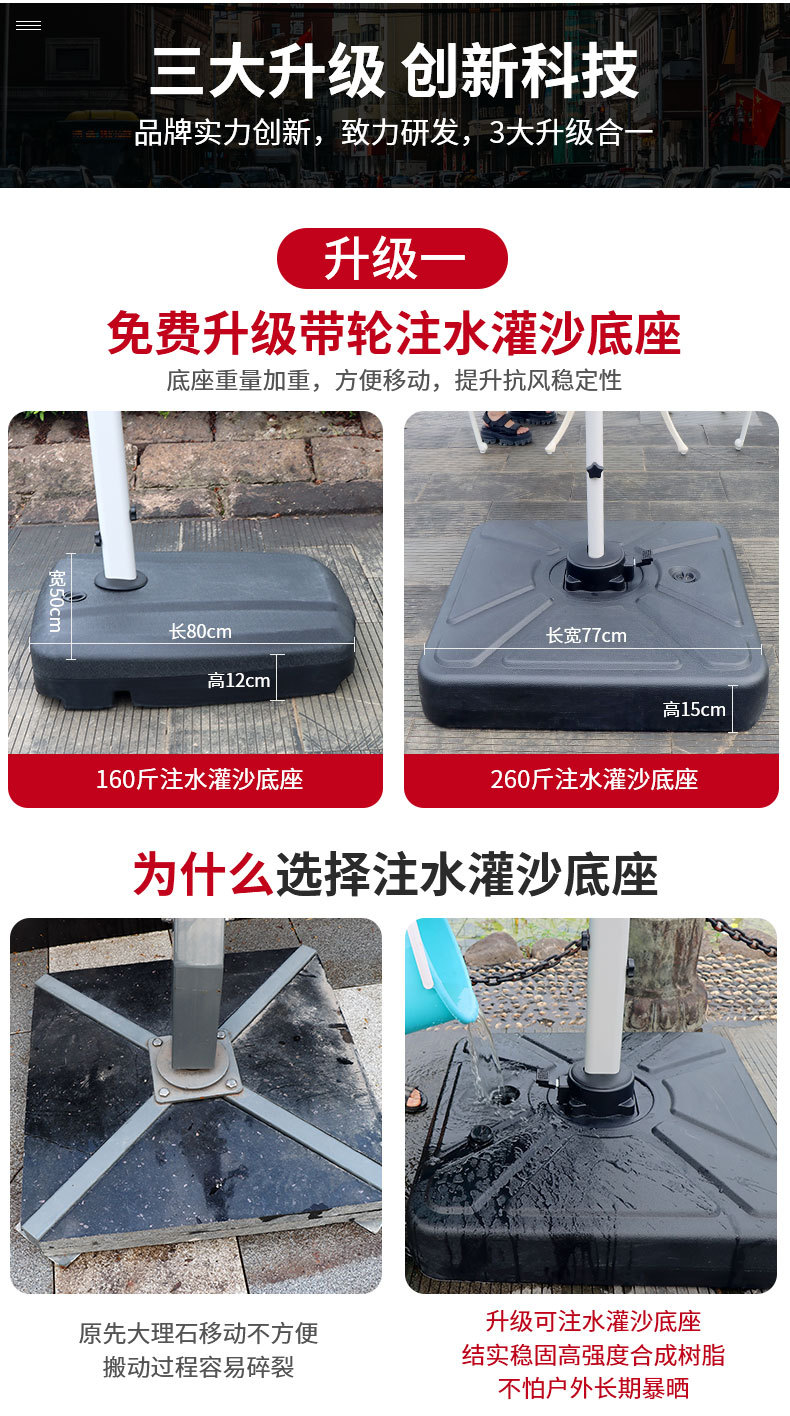 三大升级 创新科技
品牌实力创新，致力研发，3大升级合一

升级一
免费升级带轮注水灌沙底座
底座重量加重，方便移动，提升抗风稳定性

宽50cm
长80cm
高12cm
160斤注水灌沙底座

长宽77cm
高15cm
260斤注水灌沙底座

为什么选择注水灌沙底座

原先大理石移动不方便
搬动过程容易碎裂

升级可注水灌沙底座
结实稳固高强度合成树脂
不怕户外长期暴晒