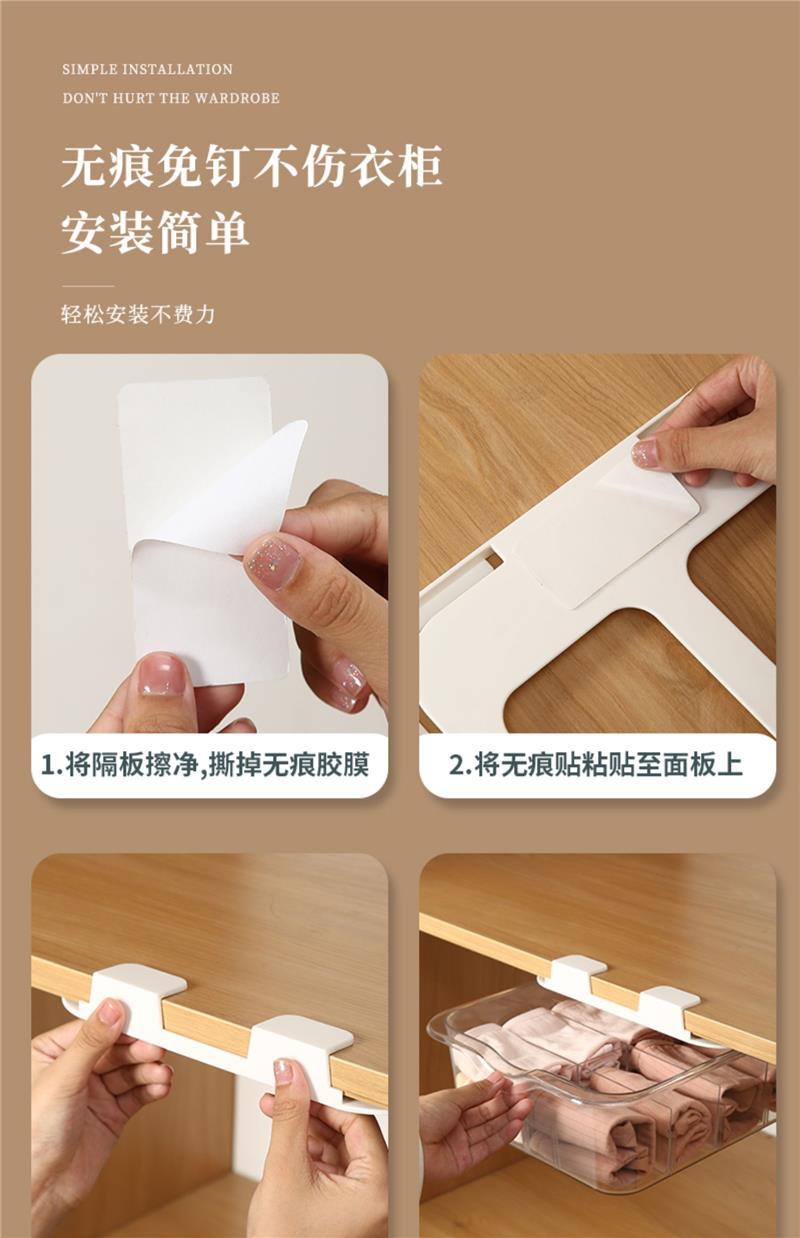 SIMPLE INSTALLATION
DON'T HURT THE WARDROBE

无痕免钉不伤衣柜
安装简单

轻松安装不费力

1.将隔板擦净,撕掉无痕胶膜

2.将无痕贴粘贴至面板上