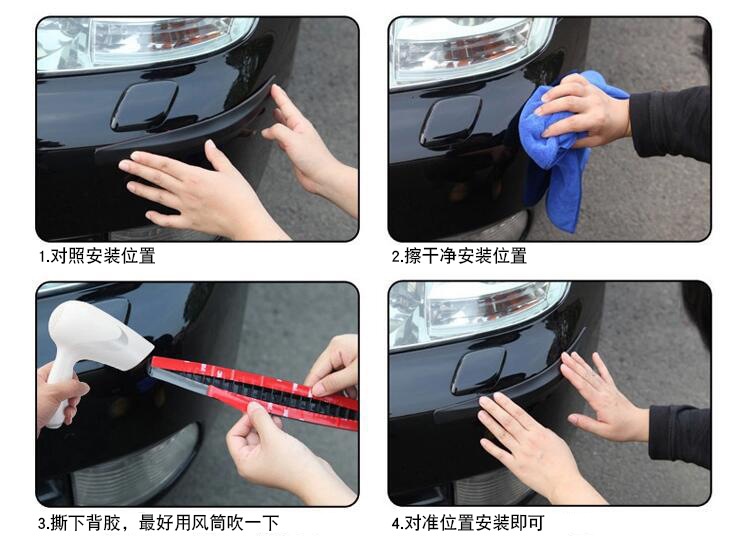 1.对照安装位置

2.擦干净安装位置

3.撕下背胶，最好用风筒吹一下

4.对准位置安装即可