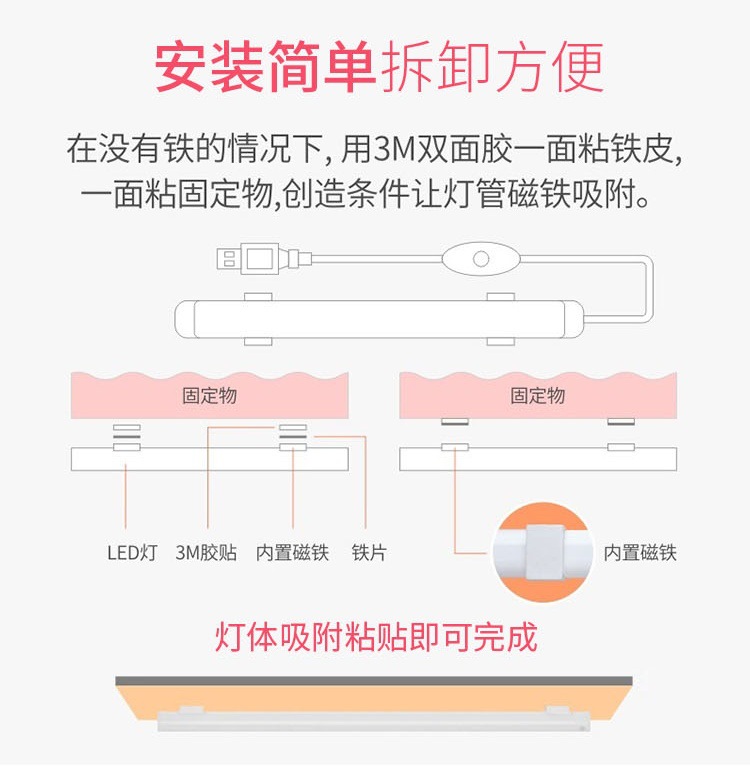 安装简单拆卸方便

在没有铁的情况下, 用3M双面胶一面粘铁皮, 一面粘固定物,创造条件让灯管磁铁吸附。

固定物

固定物

LED灯 3M胶贴 内置磁铁 铁片

内置磁铁

灯体吸附粘贴即可完成