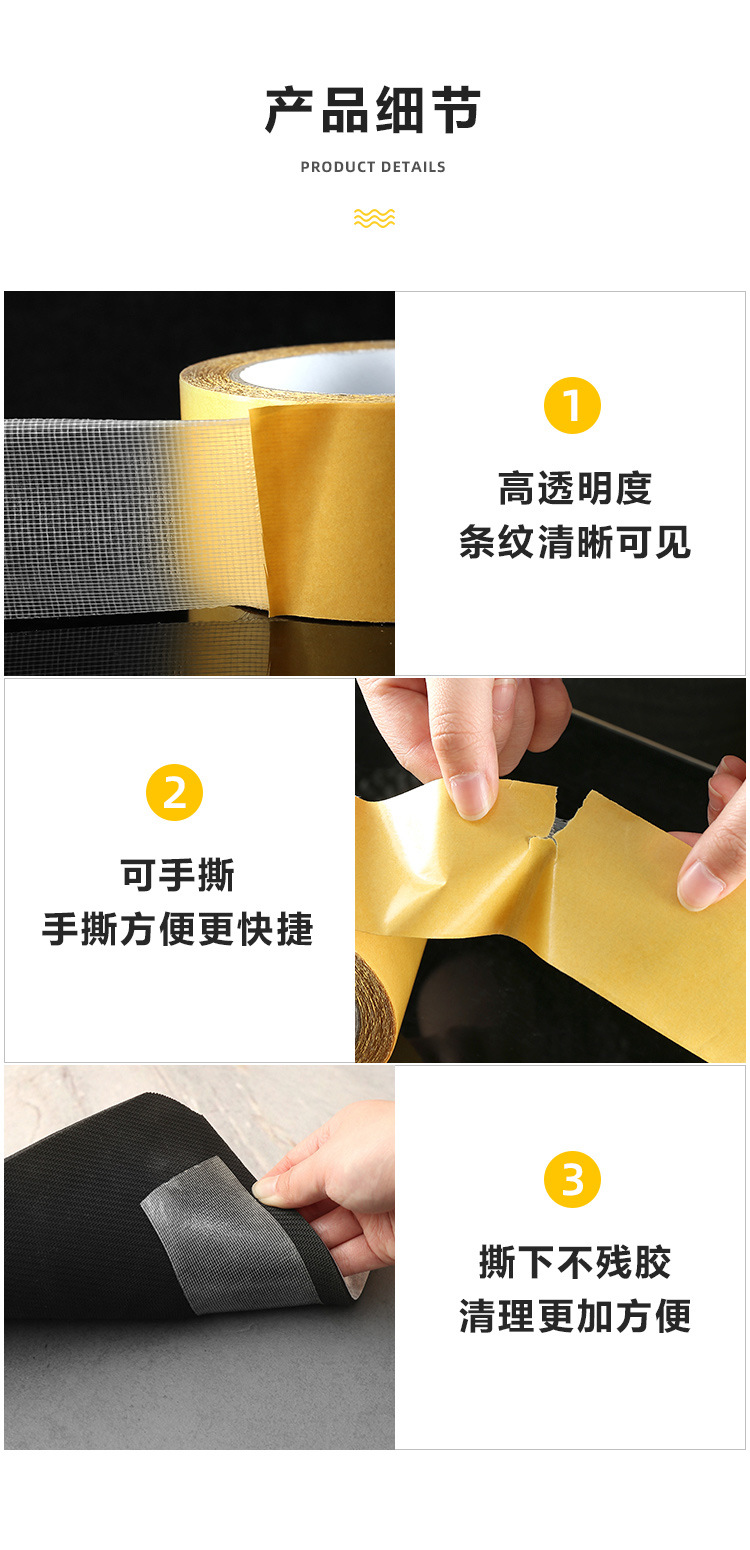 产品细节

PRODUCT DETAILS

1

高透明度
条纹清晰可见

2

可手撕
手撕方便更快捷

3

撕下不残胶
清理更加方便