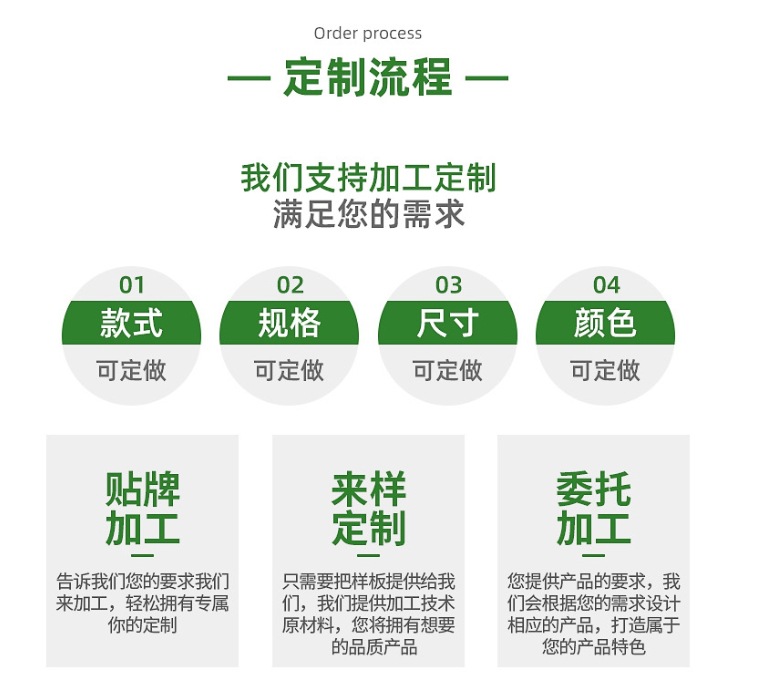 Order process

— 定制流程 —

我们支持加工定制
满足您的需求

01
款式
可定做

02
规格
可定做

03
尺寸
可定做

04
颜色
可定做

贴牌
加工

告诉我们您的要求我们来加工，轻松拥有专属你的定制

来样
定制

只需要把样板提供给我们，我们提供加工技术原材料，您将拥有想要的品质产品

委托
加工

您提供产品的要求，我们会根据您的需求设计相应的产品，打造属于您的产品特色