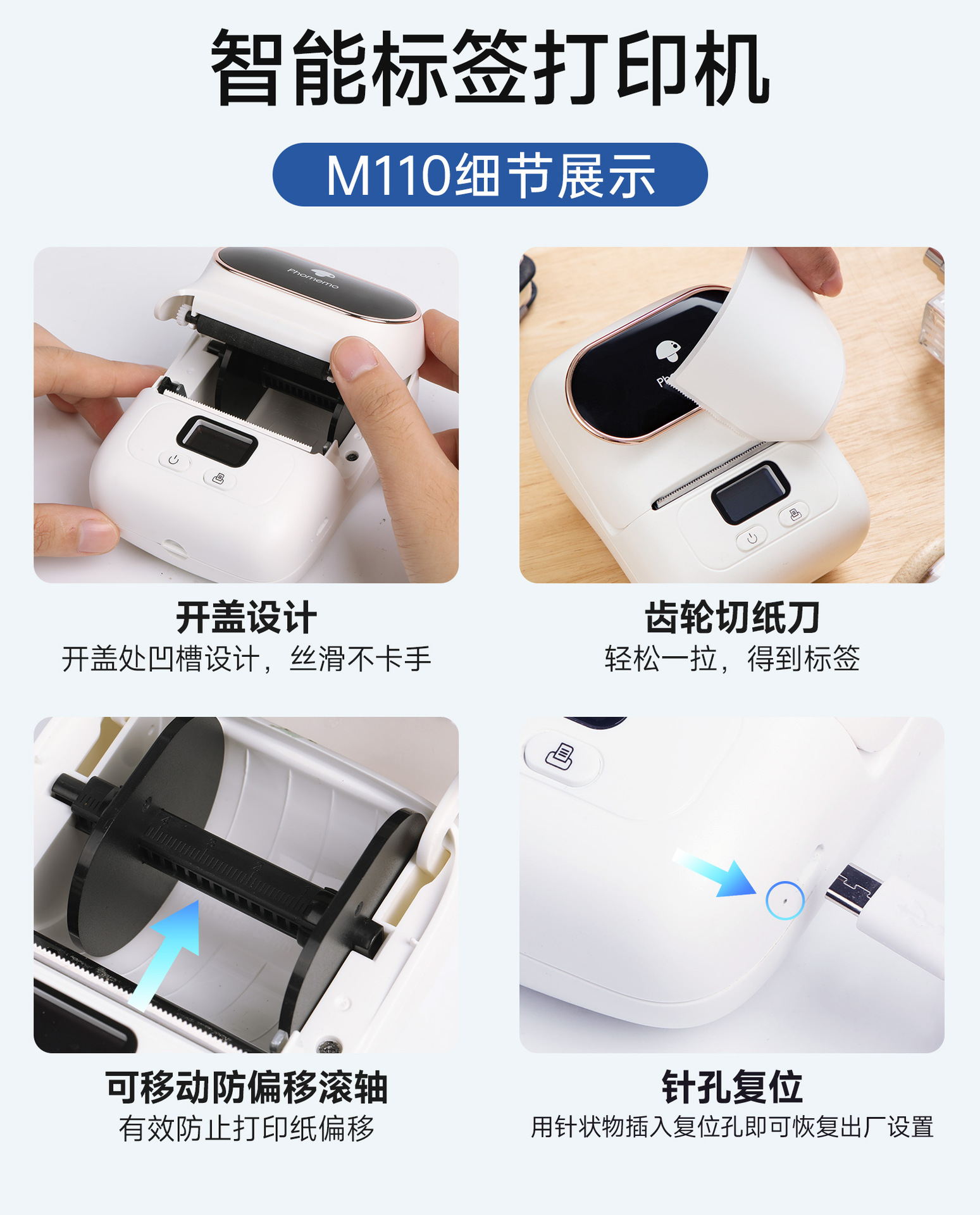 智能标签打印机

M110细节展示

Phomemo

开盖设计
开盖处凹槽设计，丝滑不卡手

齿轮切纸刀
轻松一拉，得到标签

可移动防偏移滚轴
有效防止打印纸偏移

针孔复位
用针状物插入复位孔即可恢复出厂设置