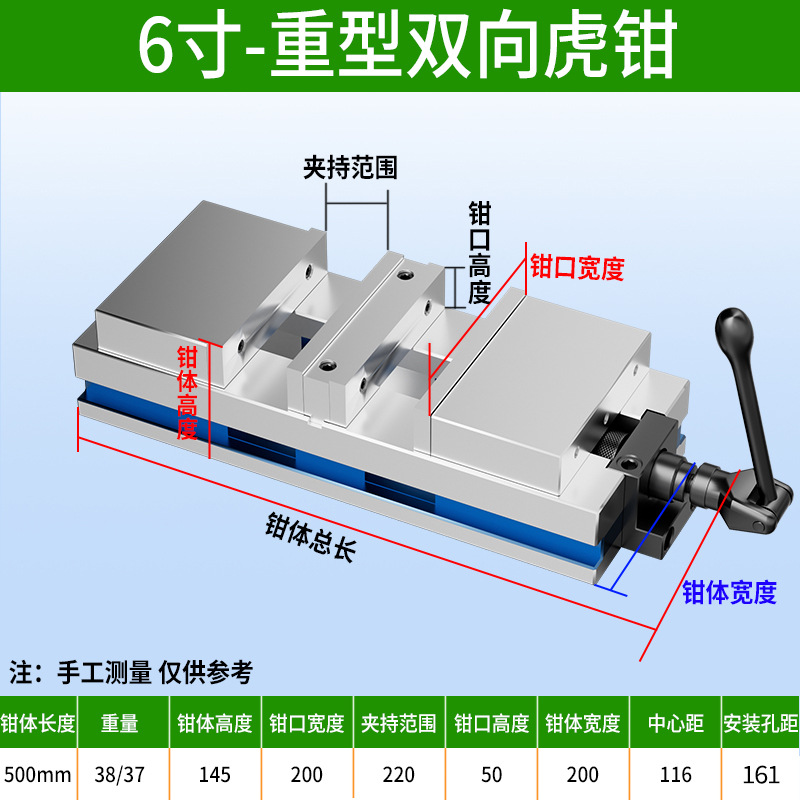 6寸-重型双向虎钳

夹持范围

钳口高度

钳口宽度

钳体高度

钳体总长

钳体宽度

注：手工测量 仅供参考

| 钳体长度 | 重量 | 钳体高度 | 钳口宽度 | 夹持范围 | 钳口高度 | 钳体宽度 | 中心距 | 安装孔距 |
|---|---|---|---|---|---|---|---|---|
| 500mm | 38/37 | 145 | 200 | 220 | 50 | 200 | 116 | 161 |