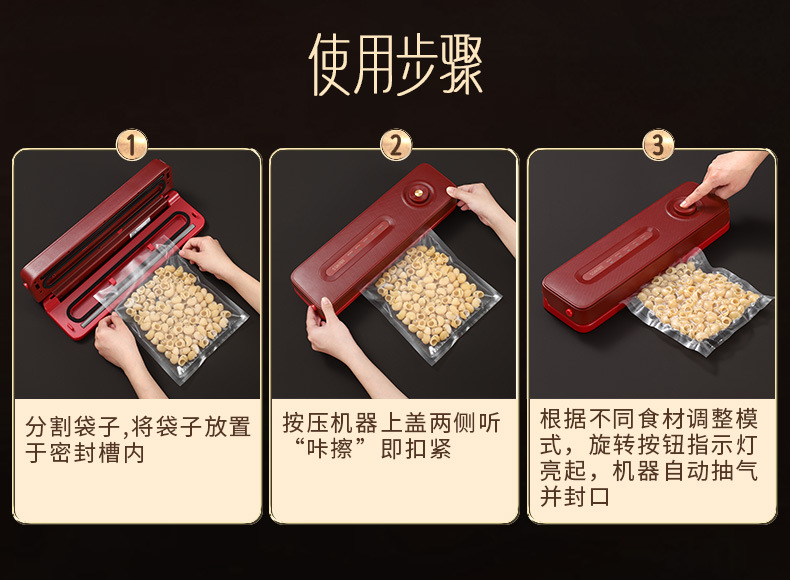 使用步骤

1

分割袋子,将袋子放置于密封槽内

2

按压机器上盖两侧听“咔擦”即扣紧

3

根据不同食材调整模式，旋转按钮指示灯亮起，机器自动抽气并封口