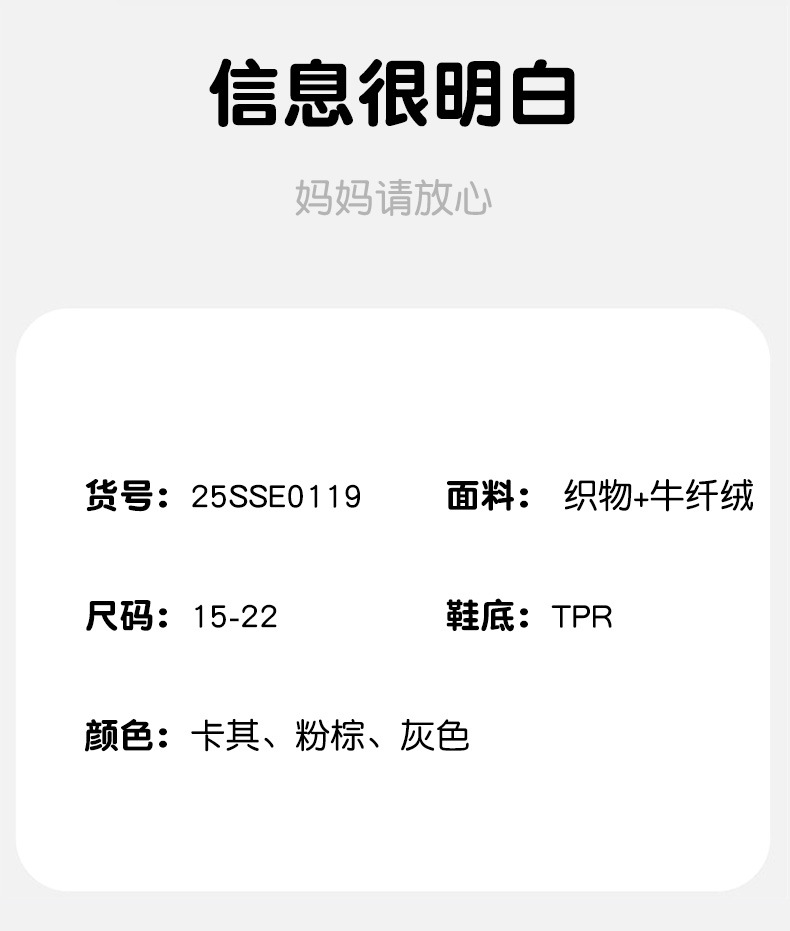 信息很明白

妈妈请放心

货号：25SSE0119 面料：织物+牛纤绒

尺码：15-22 鞋底：TPR

颜色：卡其、粉棕、灰色