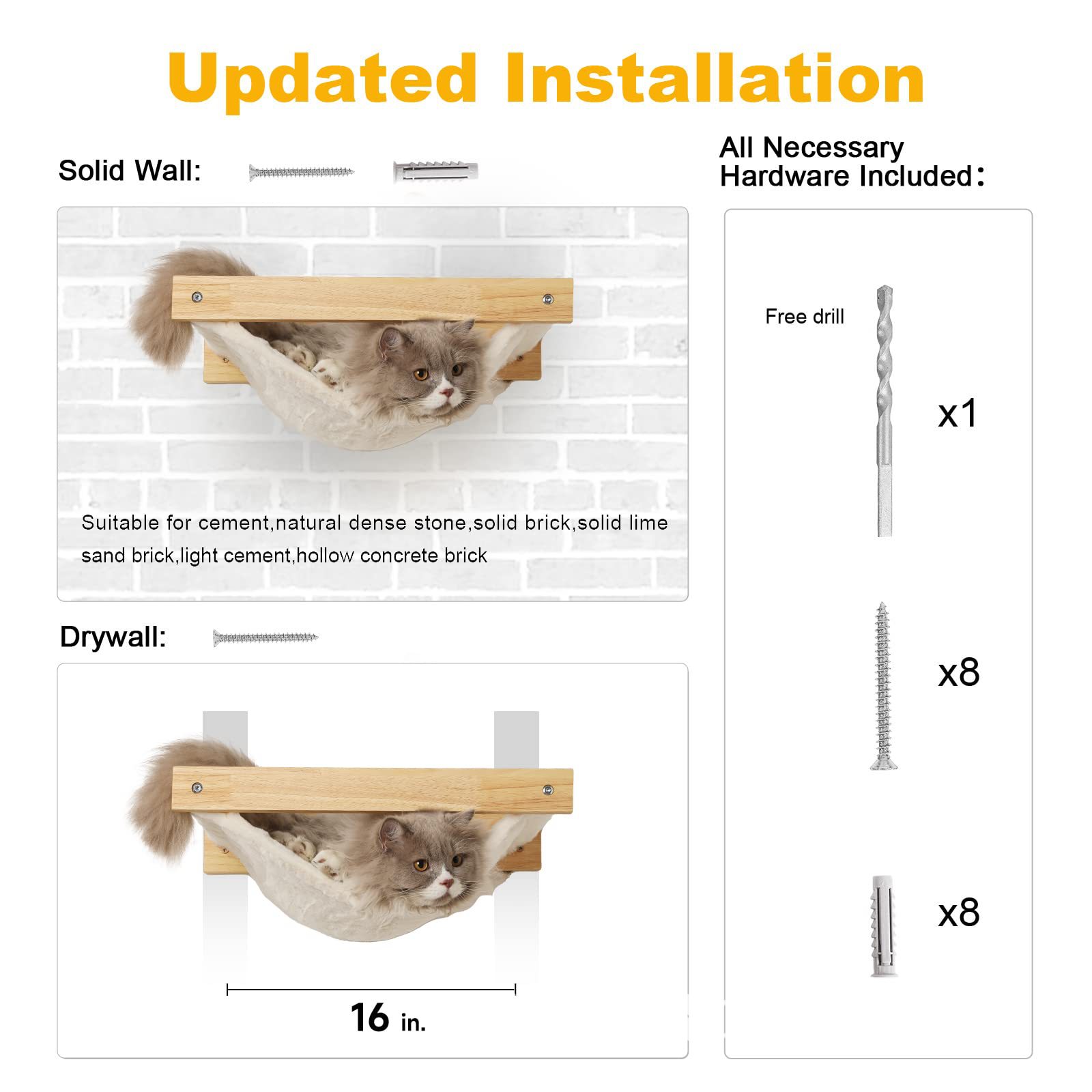 Updated Installation

Solid Wall:

Suitable for cement,natural dense stone,solid brick,solid lime sand brick,light cement,hollow concrete brick

Drywall:

16 in.

All Necessary Hardware Included:

Free drill

x1

x8

x8