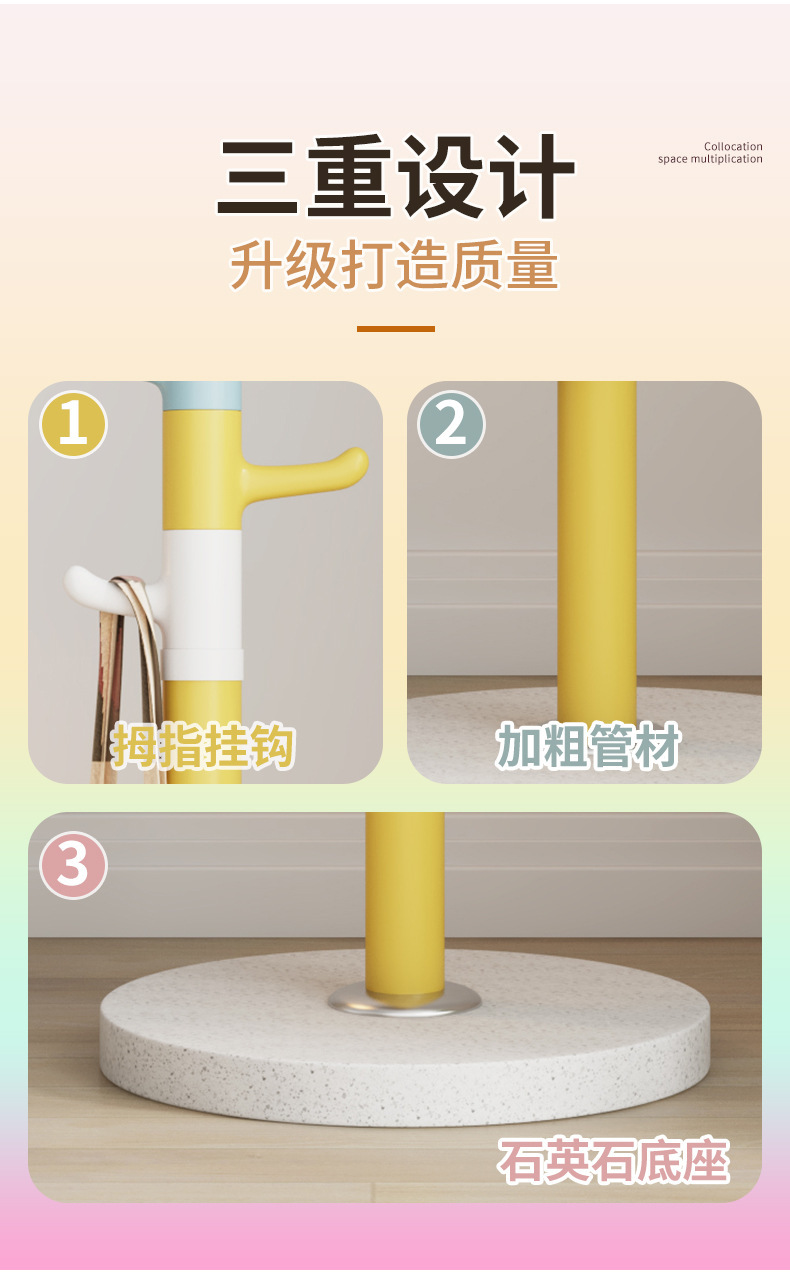 三重设计

Collocation space multiplication

升级打造质量

1

拇指挂钩

2

加粗管材

3

石英石底座