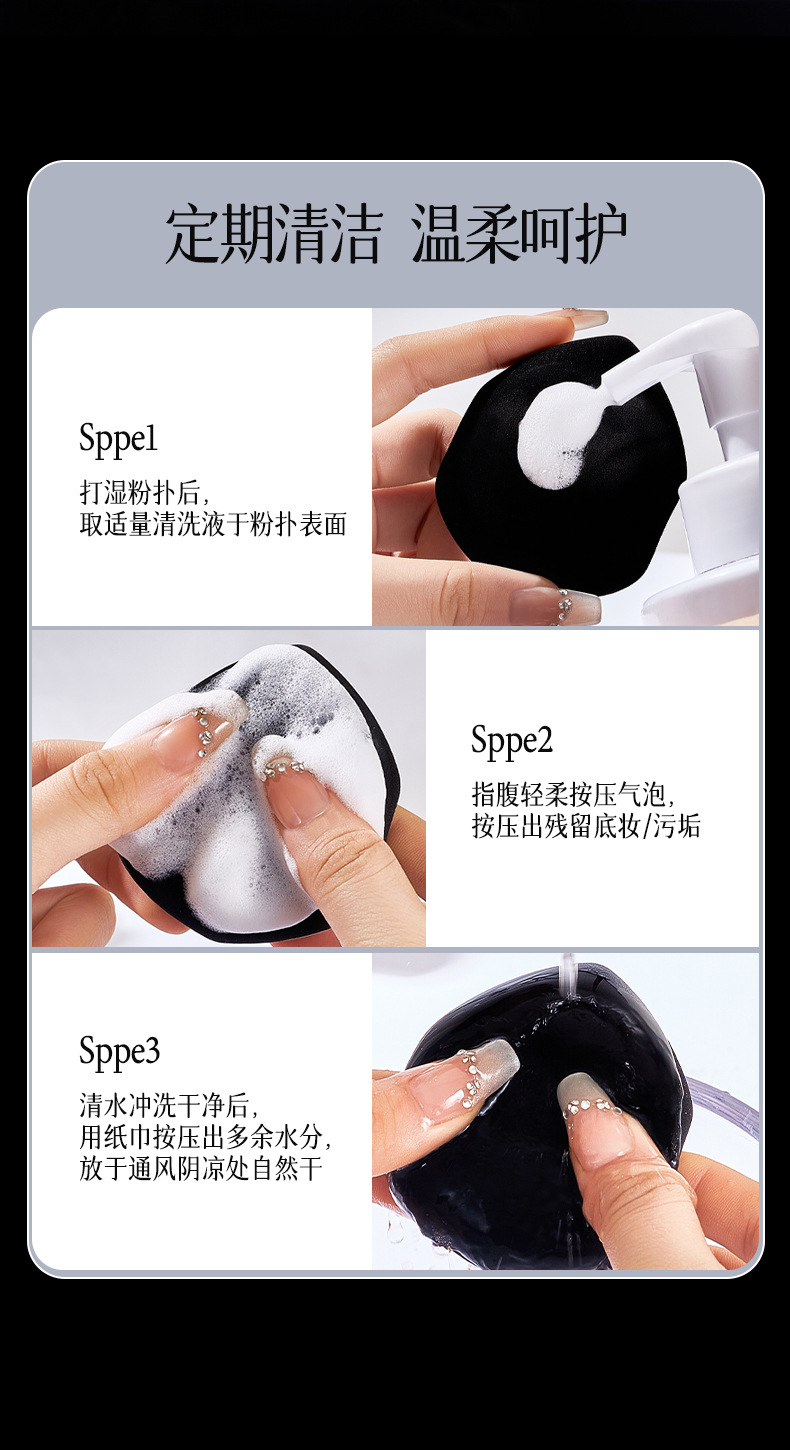 定期清洁 温柔呵护

Sppe1

打湿粉扑后，
取适量清洗液于粉扑表面

Sppe2

指腹轻柔按压气泡，
按压出残留底妆/污垢

Sppe3

清水冲洗干净后，
用纸巾按压出多余水分，
放于通风阴凉处自然干