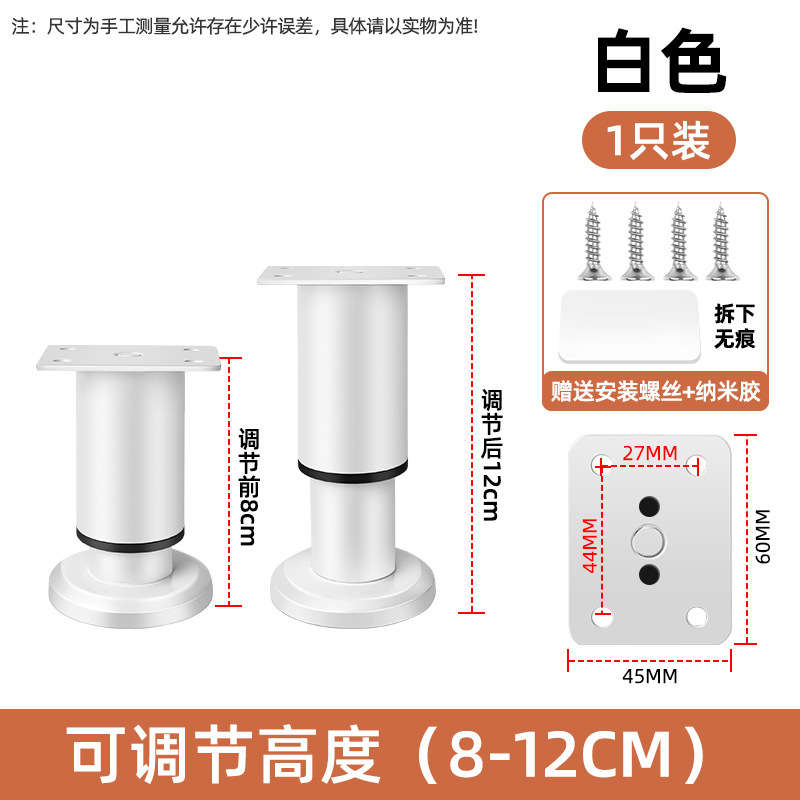 注：尺寸为手工测量允许存在少许误差，具体请以实物为准!

白色

1只装

拆下无痕

赠送安装螺丝+纳米胶

调节前8cm

调节后12cm

27MM

44MM

60MM

45MM

可调节高度（8-12CM）