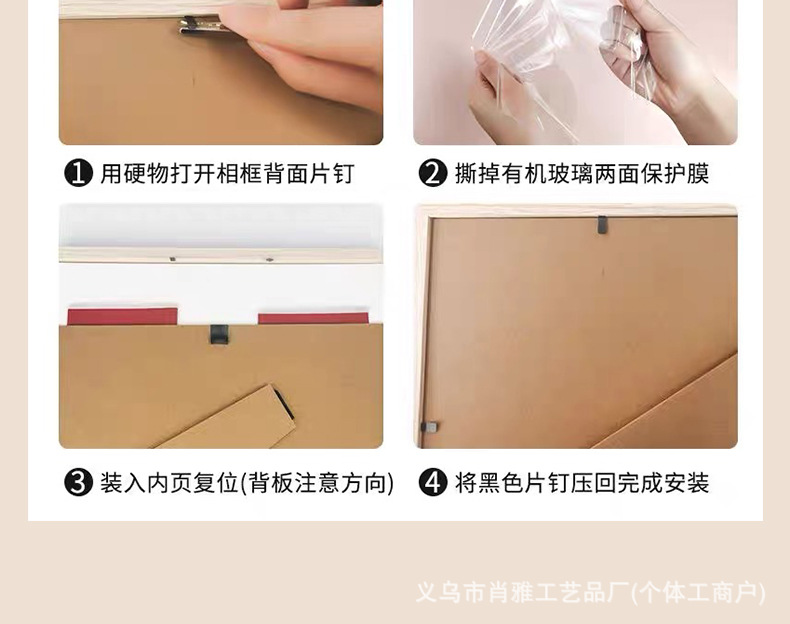 ❶ 用硬物打开相框背面片钉

❷ 撕掉有机玻璃两面保护膜

❸ 装入内页复位(背板注意方向)

❹ 将黑色片钉压回完成安装

义乌市肖雅工艺品厂(个体工商户)