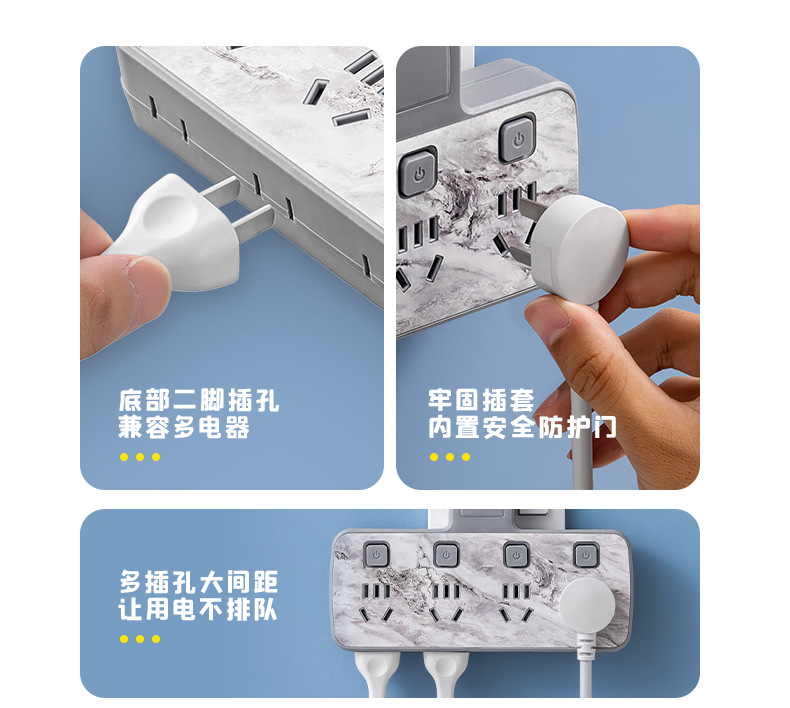 底部二脚插孔
兼容多电器

牢固插套
内置安全防护门

多插孔大间距
让用电不排队