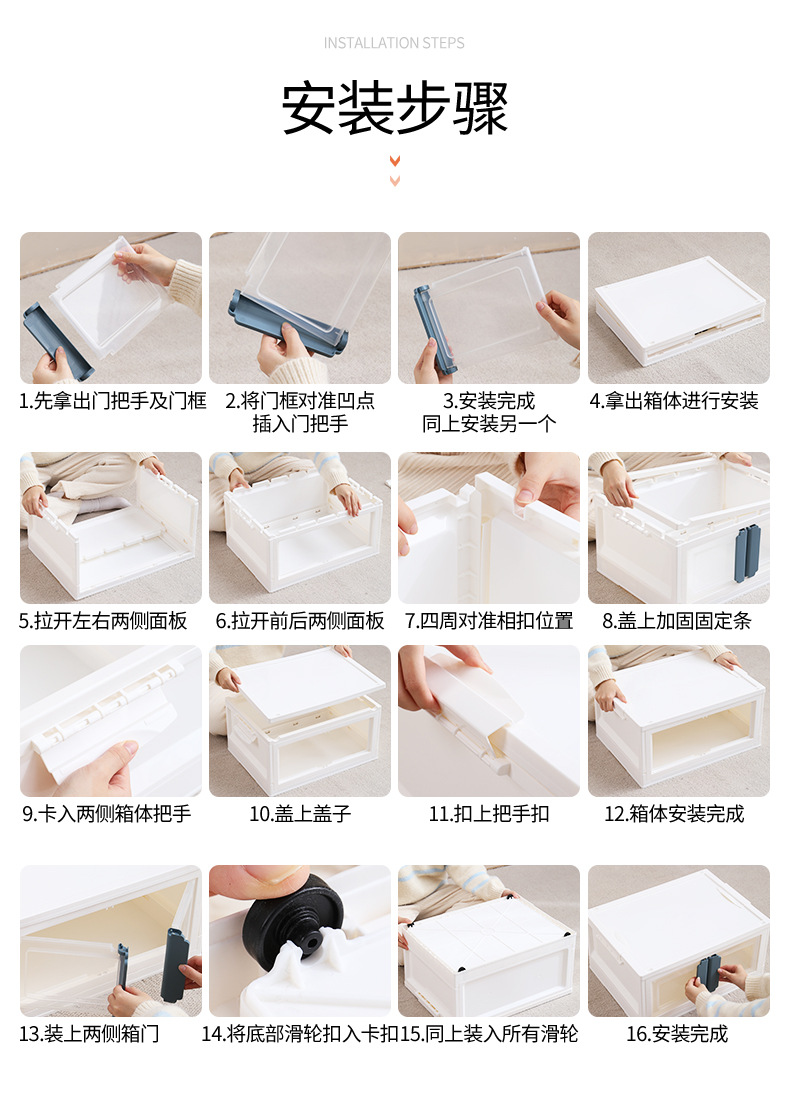 INSTALLATION STEPS

安装步骤

1.先拿出门把手及门框

2.将门框对准凹点插入门把手

3.安装完成
同上安装另一个

4.拿出箱体进行安装

5.拉开左右两侧面板

6.拉开前后两侧面板

7.四周对准相扣位置

8.盖上加固固定条

9.卡入两侧箱体把手

10.盖上盖子

11.扣上把手扣

12.箱体安装完成

13.装上两侧箱门

14.将底部滑轮扣入卡扣

15.同上装入所有滑轮

16.安装完成