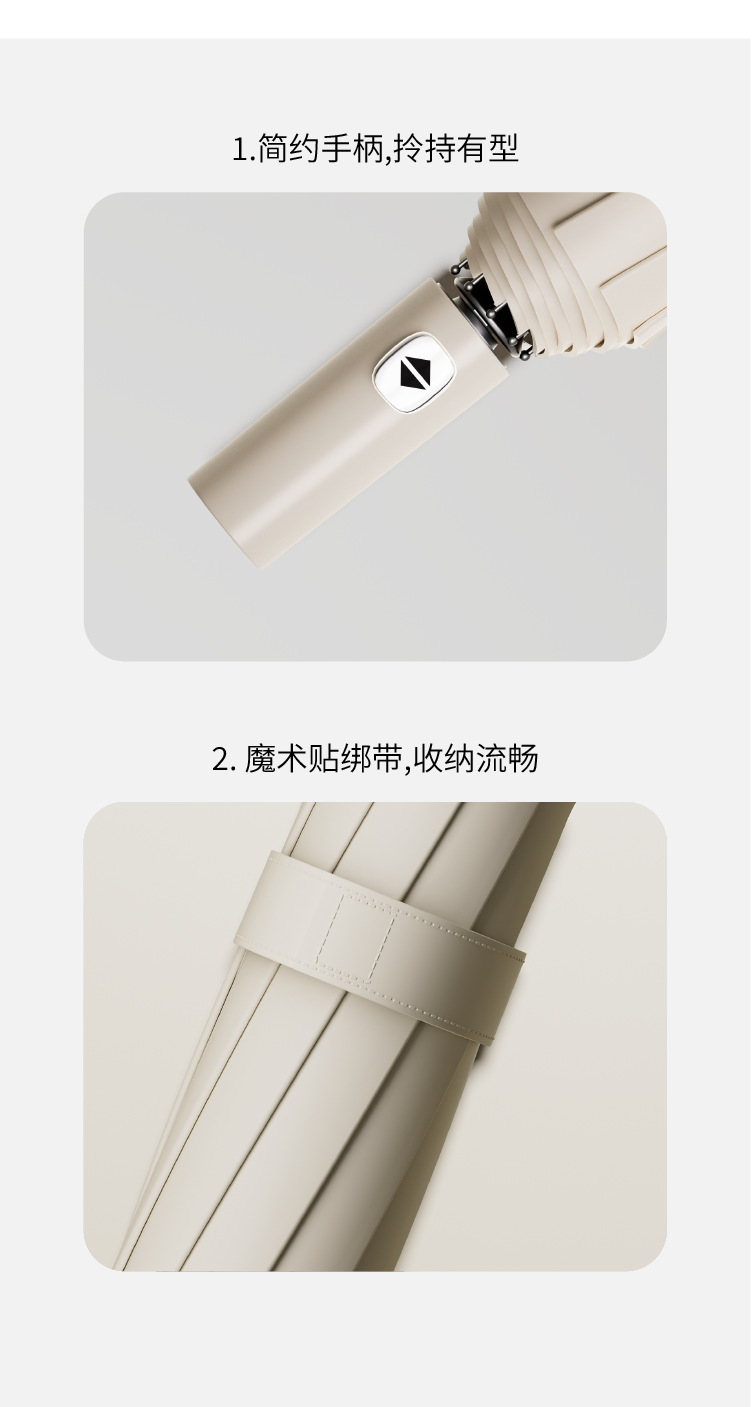 1.简约手柄,拎持有型

2. 魔术贴绑带,收纳流畅