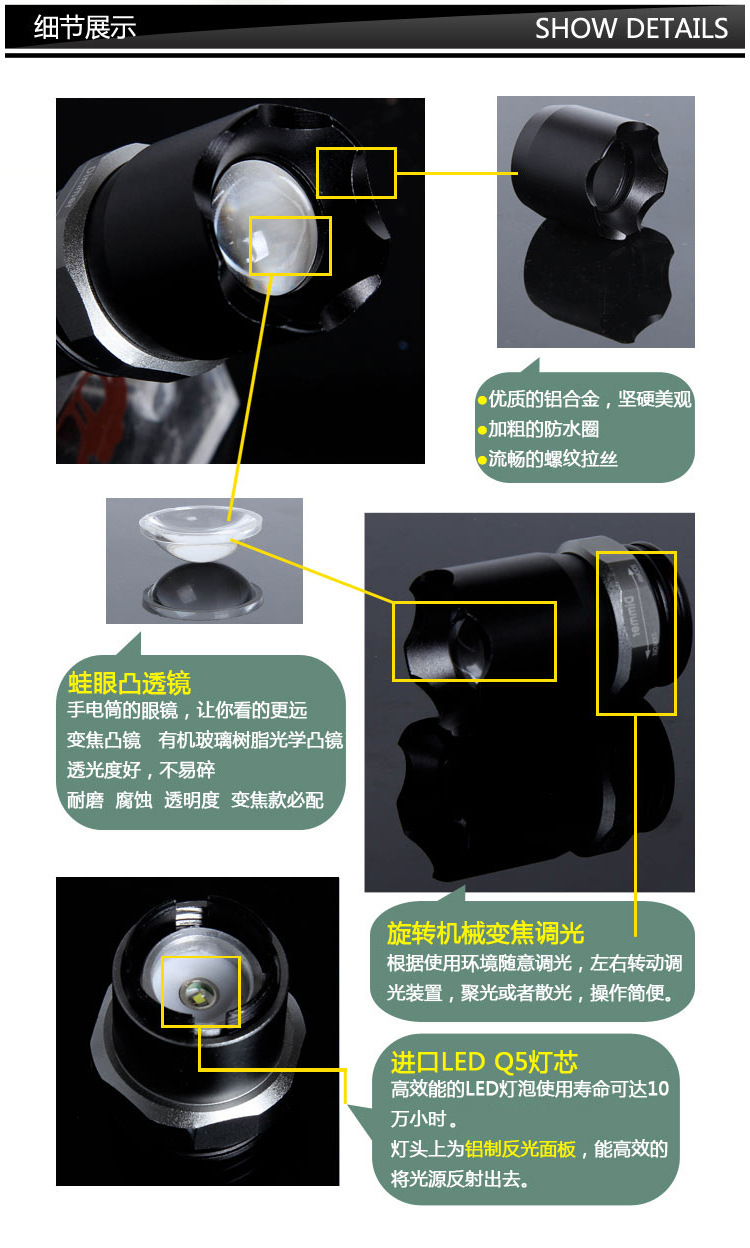 细节展示

SHOW DETAILS

●优质的铝合金，坚硬美观
●加粗的防水圈
●流畅的螺纹拉丝

蛙眼凸透镜
手电筒的眼镜，让你看的更远
变焦凸镜　有机玻璃树脂光学凸镜
透光度好，不易碎
耐磨　腐蚀　透明度　变焦款必配

旋转机械变焦调光
根据使用环境随意调光，左右转动调光装置，聚光或者散光，操作简便。

进口LED Q5灯芯
高效能的LED灯泡使用寿命可达10万小时。
灯头上为铝制反光面板，能高效的将光源反射出去。