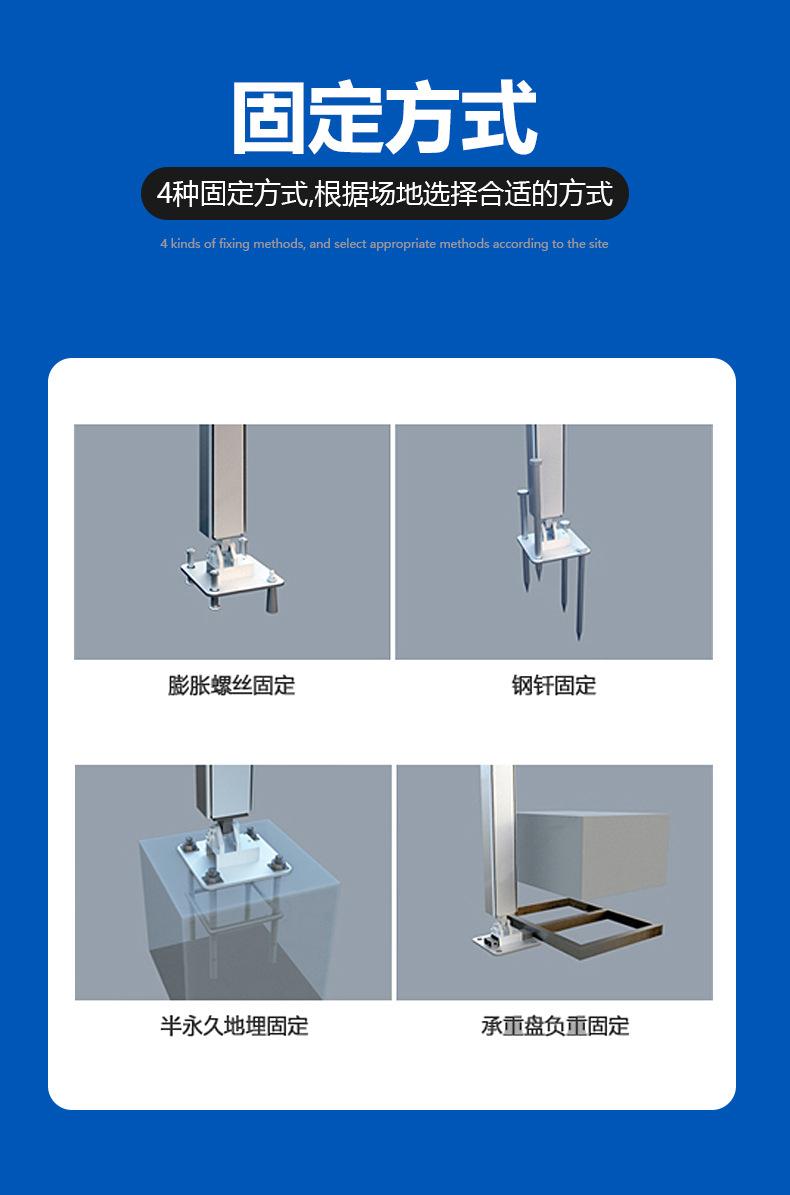 固定方式

4种固定方式,根据场地选择合适的方式

4 kinds of fixing methods, and select appropriate methods according to the site

膨胀螺丝固定

钢钎固定

半永久地埋固定

承重盘负重固定