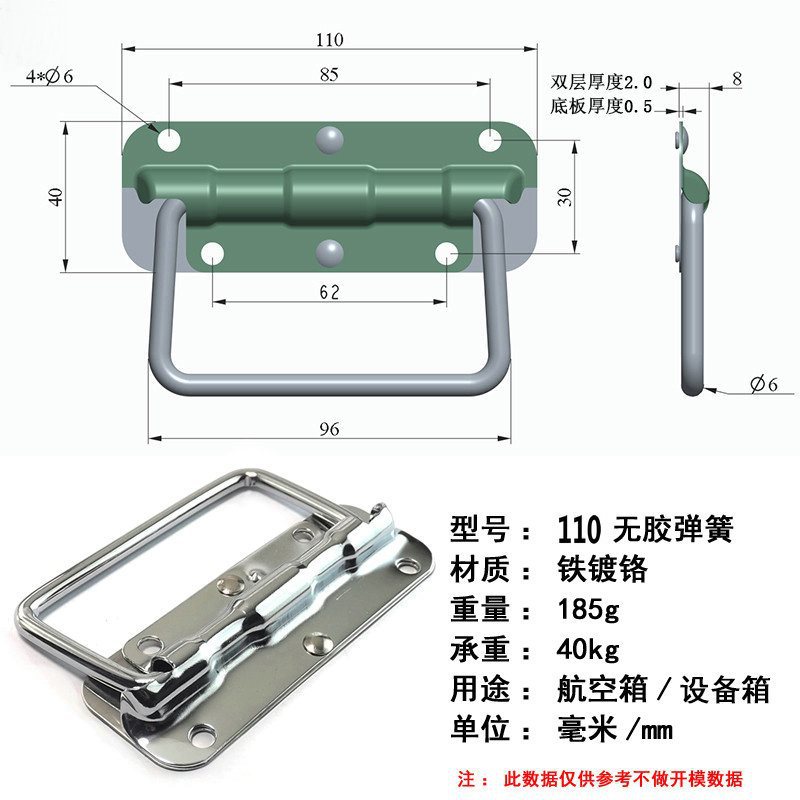 110
4*Ø6
85
双层厚度2.0
底板厚度0.5
8
40
30
62
96
Ø6

型号： 110 无胶弹簧
材质： 铁镀铬
重量： 185g
承重： 40kg
用途： 航空箱 / 设备箱
单位： 毫米 /mm

注： 此数据仅供参考不做开模数据