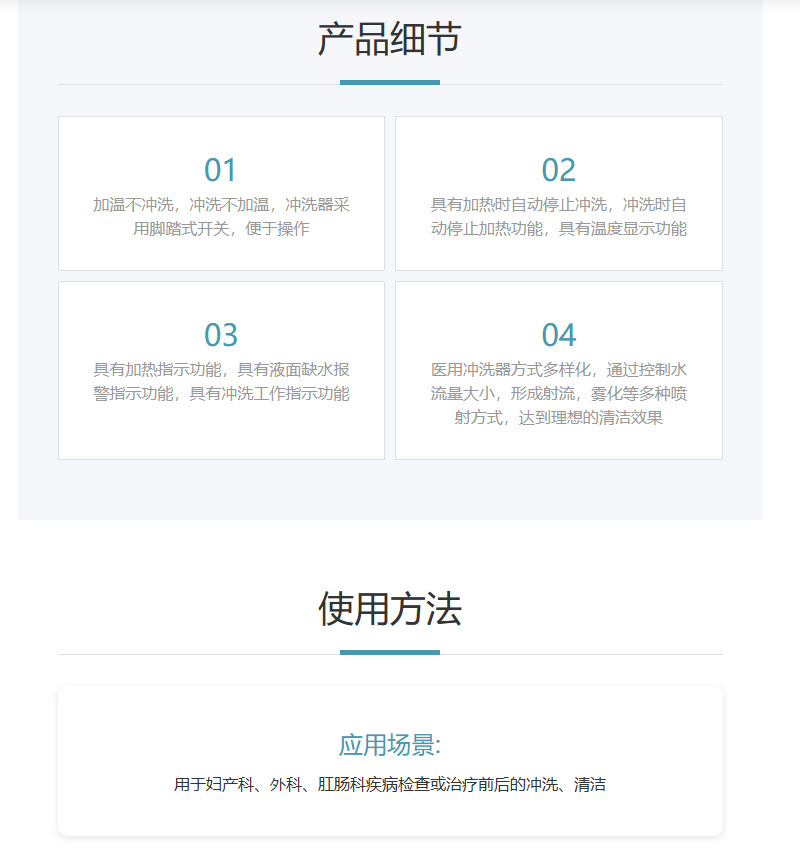 产品细节

01
加温不冲洗，冲洗不加温，冲洗器采用脚踏式开关，便于操作

02
具有加热时自动停止冲洗，冲洗时自动停止加热功能，具有温度显示功能

03
具有加热指示功能，具有液面缺水报警指示功能，具有冲洗工作指示功能

04
医用冲洗器方式多样化，通过控制水流量大小，形成射流，雾化等多种喷射方式，达到理想的清洁效果

使用方法

应用场景:
用于妇产科、外科、肛肠科疾病检查或治疗前后的冲洗、清洁