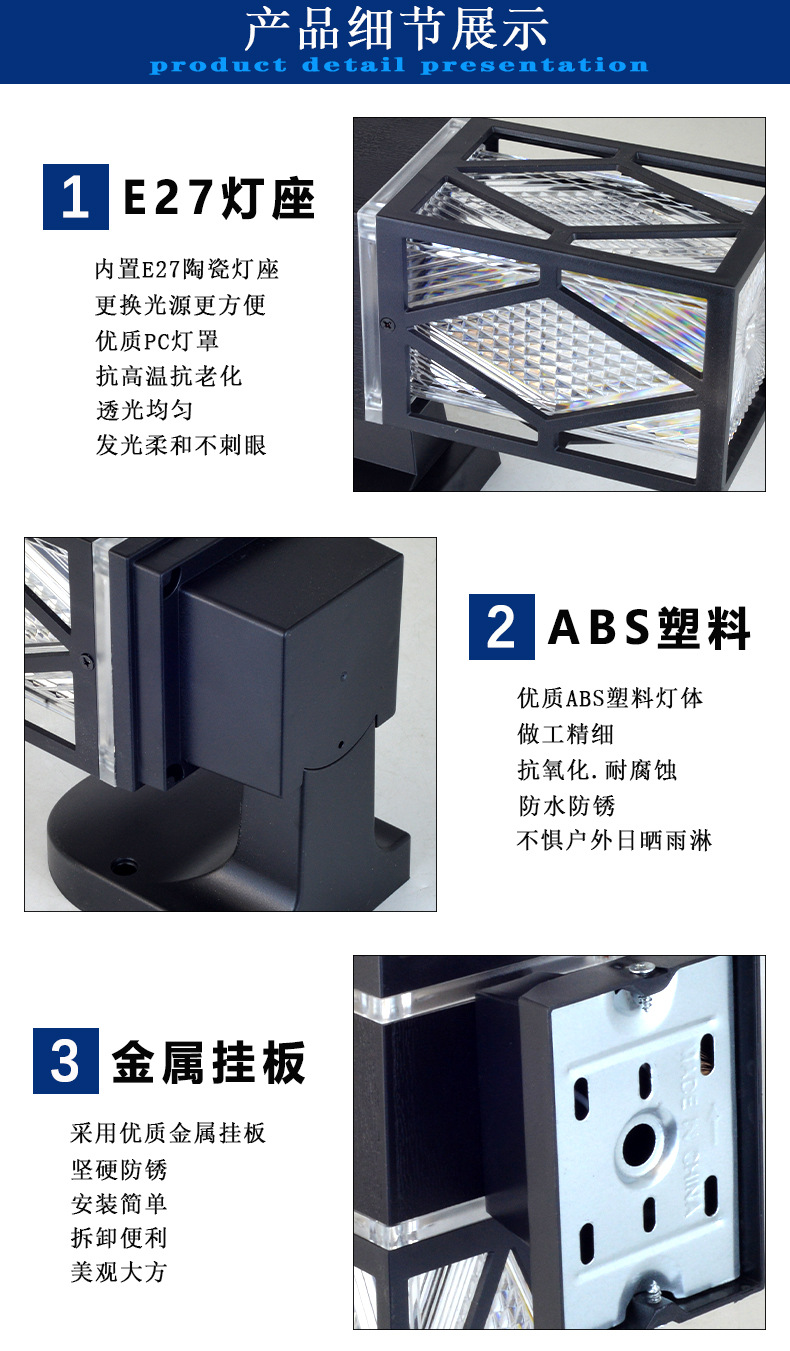 产品细节展示
product detail presentation

1 E27灯座

内置E27陶瓷灯座
更换光源更方便
优质PC灯罩
抗高温抗老化
透光均匀
发光柔和不刺眼

2 ABS塑料

优质ABS塑料灯体
做工精细
抗氧化.耐腐蚀
防水防锈
不惧户外日晒雨淋

3 金属挂板

采用优质金属挂板
坚硬防锈
安装简单
拆卸便利
美观大方

MADE IN CHINA