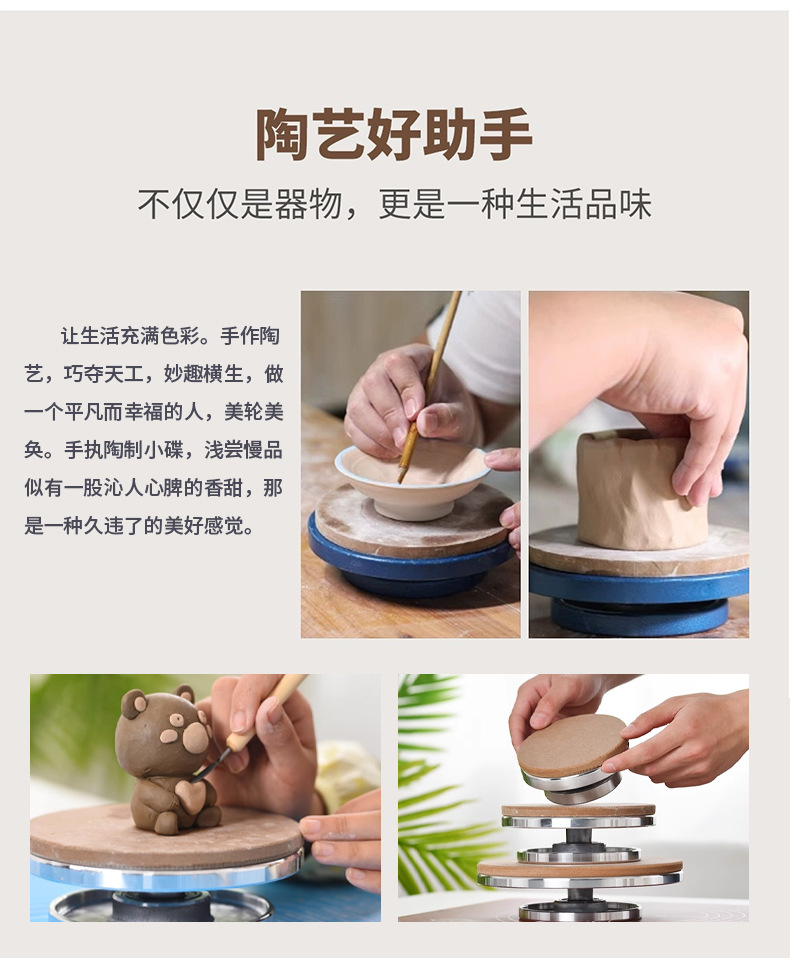 陶艺好助手

不仅仅是器物，更是一种生活品味

让生活充满色彩。手作陶艺，巧夺天工，妙趣横生，做一个平凡而幸福的人，美轮美奂。手执陶制小碟，浅尝慢品似有一股沁人心脾的香甜，那是一种久违了的美好感觉。