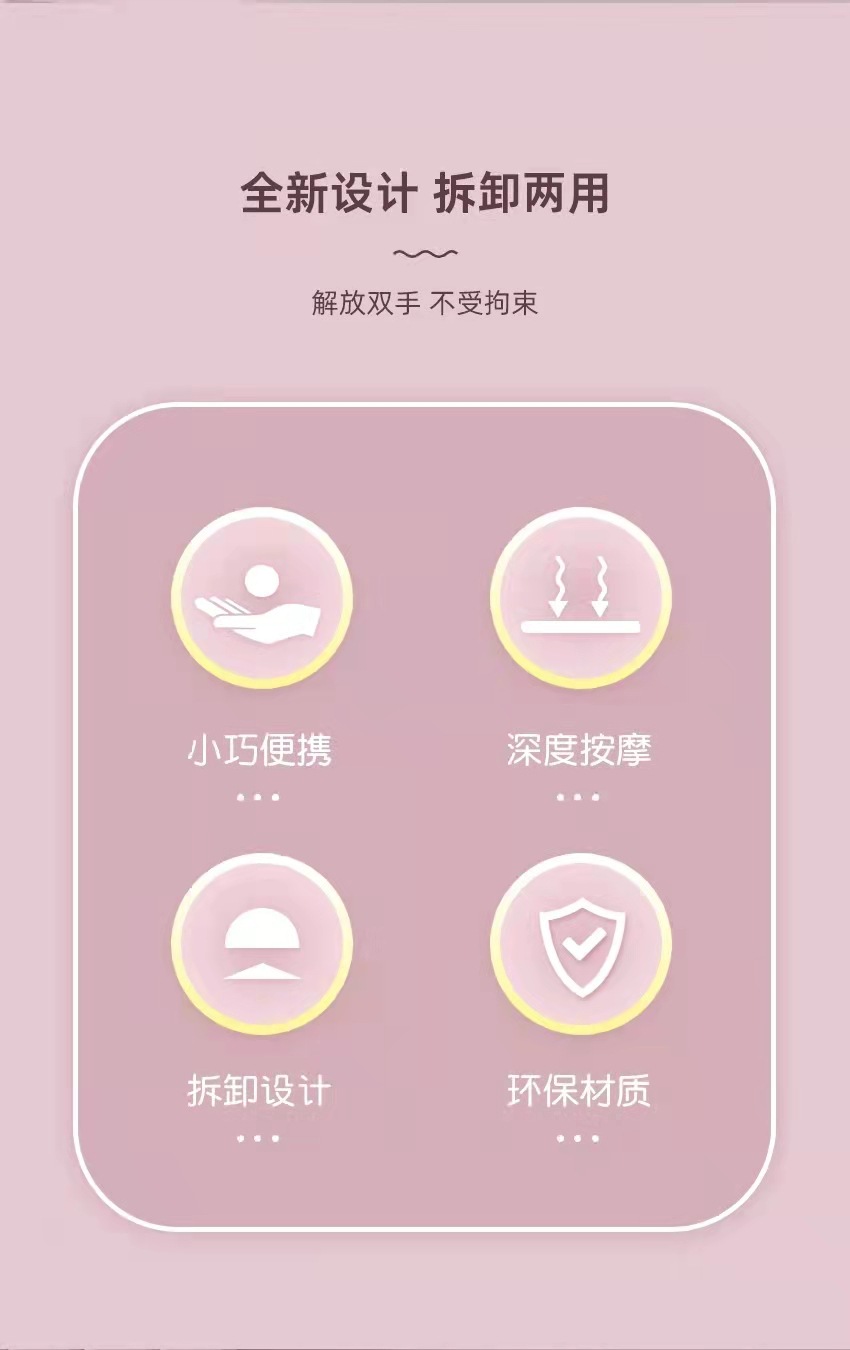 全新设计 拆卸两用

解放双手 不受拘束

小巧便携

深度按摩

拆卸设计

环保材质