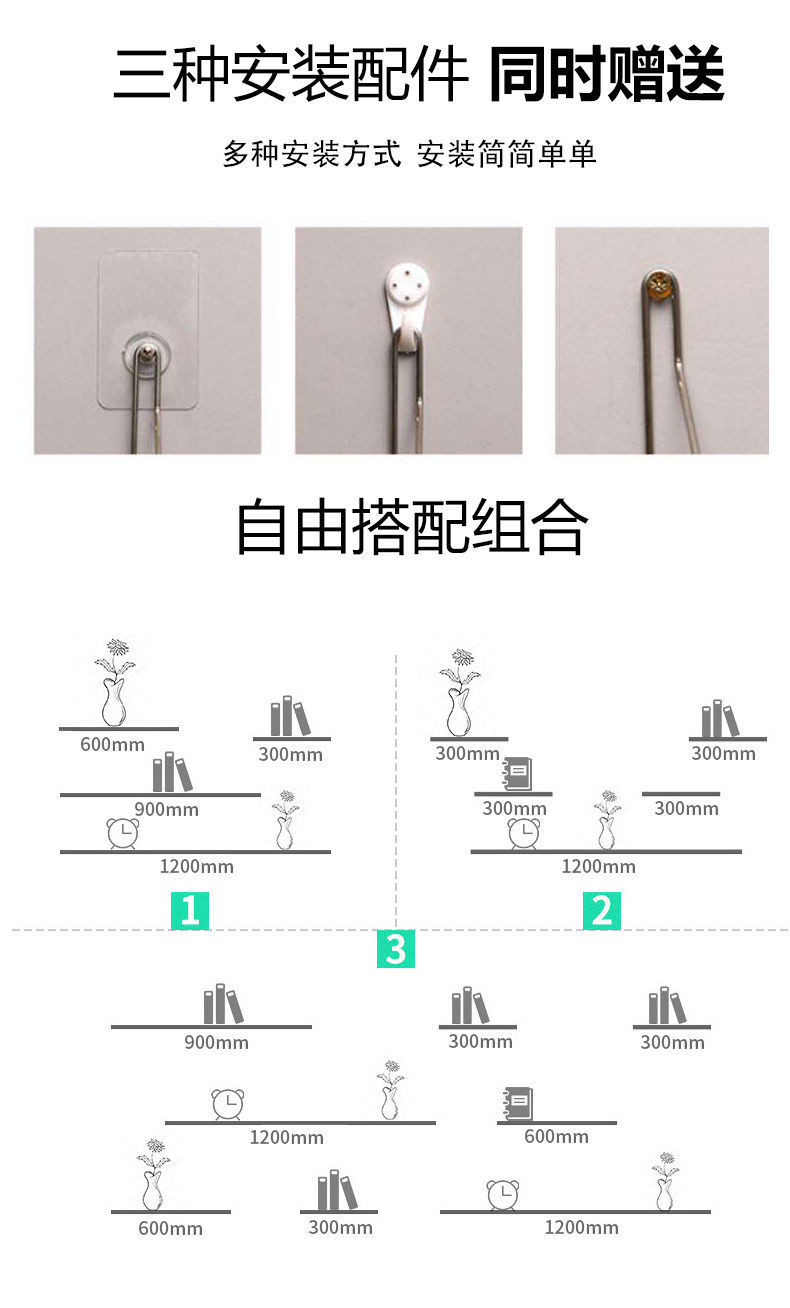 三种安装配件 同时赠送

多种安装方式 安装简简单单

自由搭配组合

600mm
300mm
900mm
1200mm

1

300mm
300mm
300mm
300mm
1200mm

2

3

900mm
300mm
300mm
1200mm
600mm
600mm
300mm
1200mm