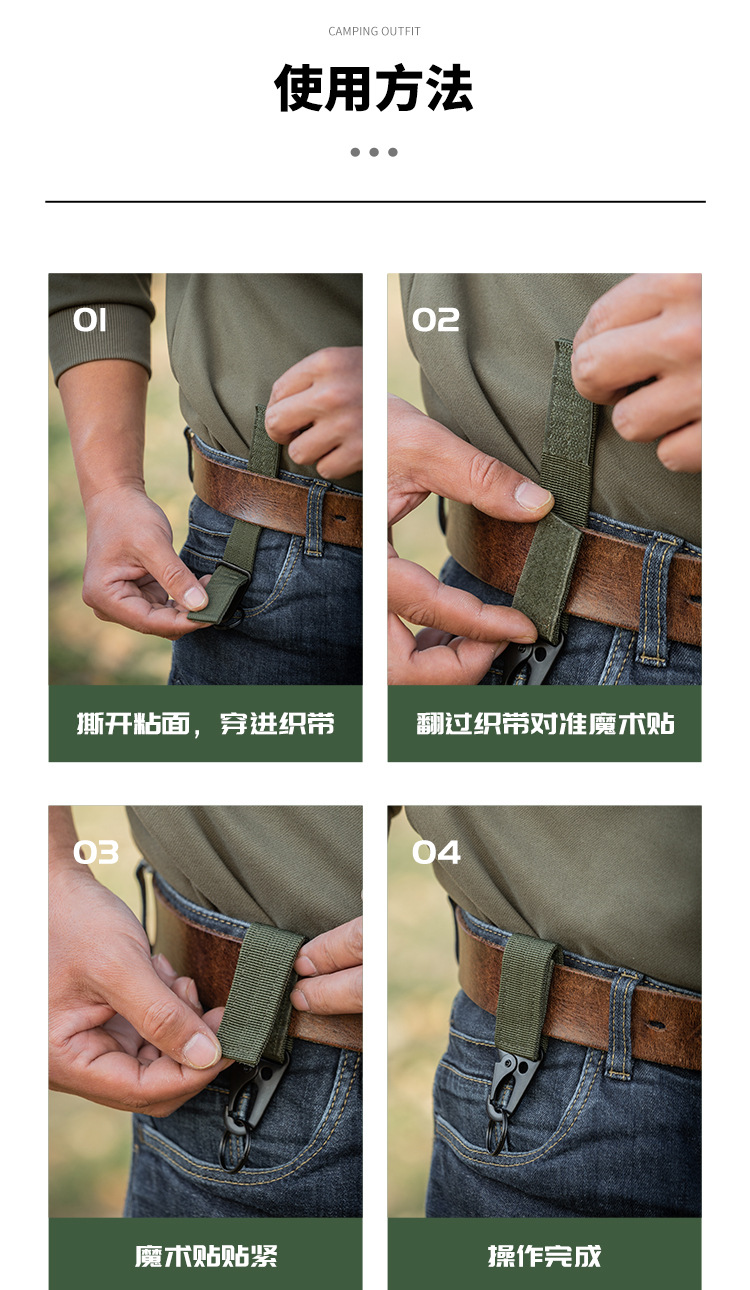 CAMPING OUTFIT

使用方法

01

撕开粘面，穿进织带

02

翻过织带对准魔术贴

03

魔术贴贴紧

04

操作完成