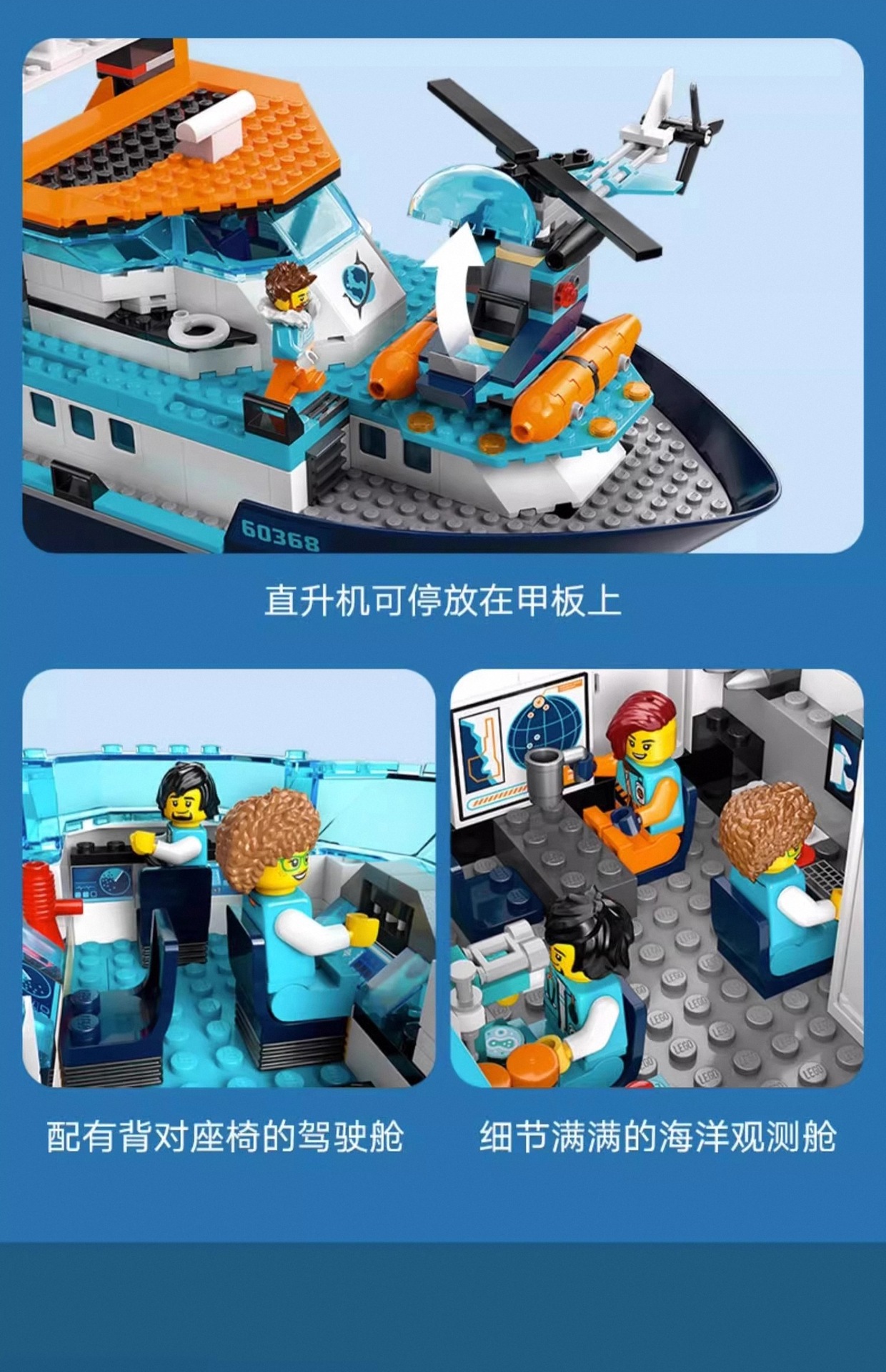 60368

直升机可停放在甲板上

配有背对座椅的驾驶舱

细节满满的海洋观测舱