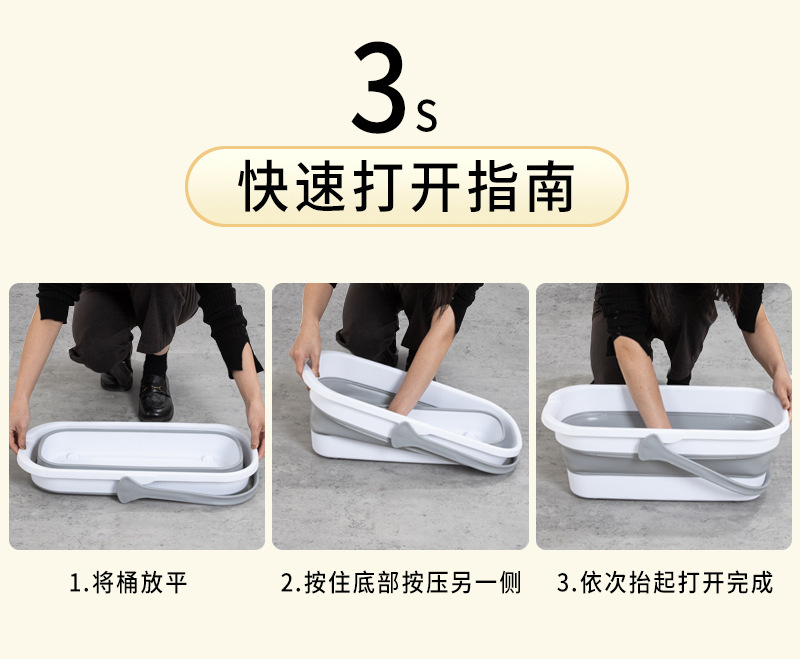 3s

快速打开指南

1.将桶放平

2.按住底部按压另一侧

3.依次抬起打开完成