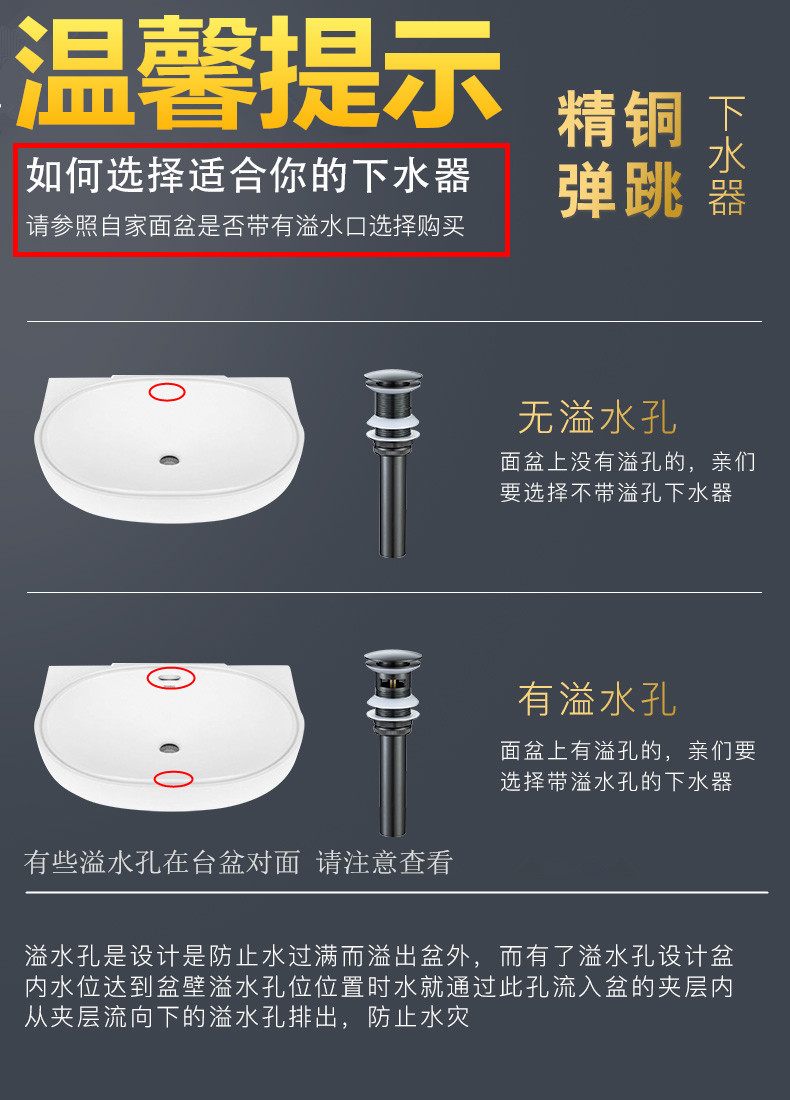 温馨提示

如何选择适合你的下水器

请参照自家面盆是否带有溢水口选择购买

精铜弹跳 下水器

无溢水孔

面盆上没有溢孔的，亲们要选择不带溢孔下水器

有溢水孔

面盆上有溢孔的，亲们要选择带溢水孔的下水器

有些溢水孔在台盆对面 请注意查看

溢水孔是设计是防止水过满而溢出盆外，而有了溢水孔设计盆内水位达到盆壁溢水孔位位置时水就通过此孔流入盆的夹层内从夹层流向下的溢水孔排出，防止水灾