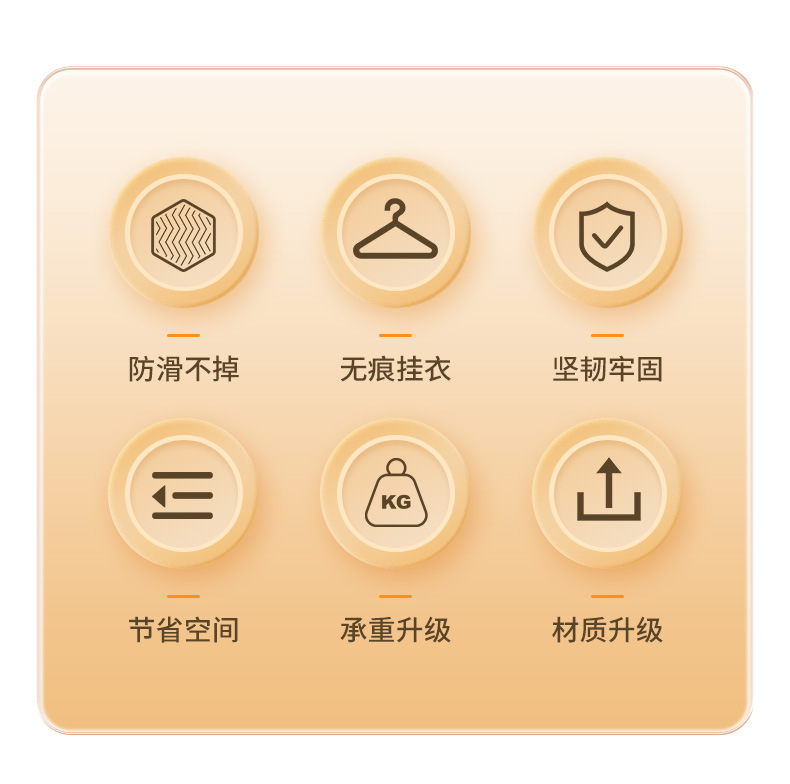 防滑不掉

无痕挂衣

坚韧牢固

节省空间

KG

承重升级

材质升级