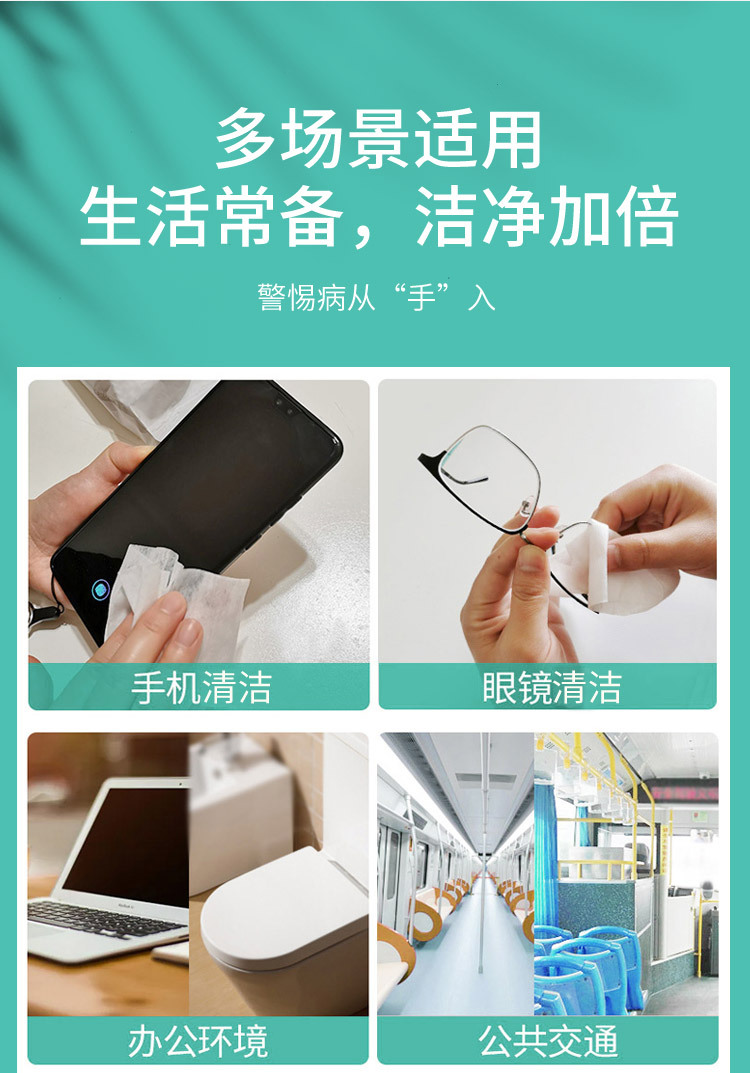 多场景适用
生活常备，洁净加倍

警惕病从“手”入

手机清洁

眼镜清洁

办公环境

公共交通