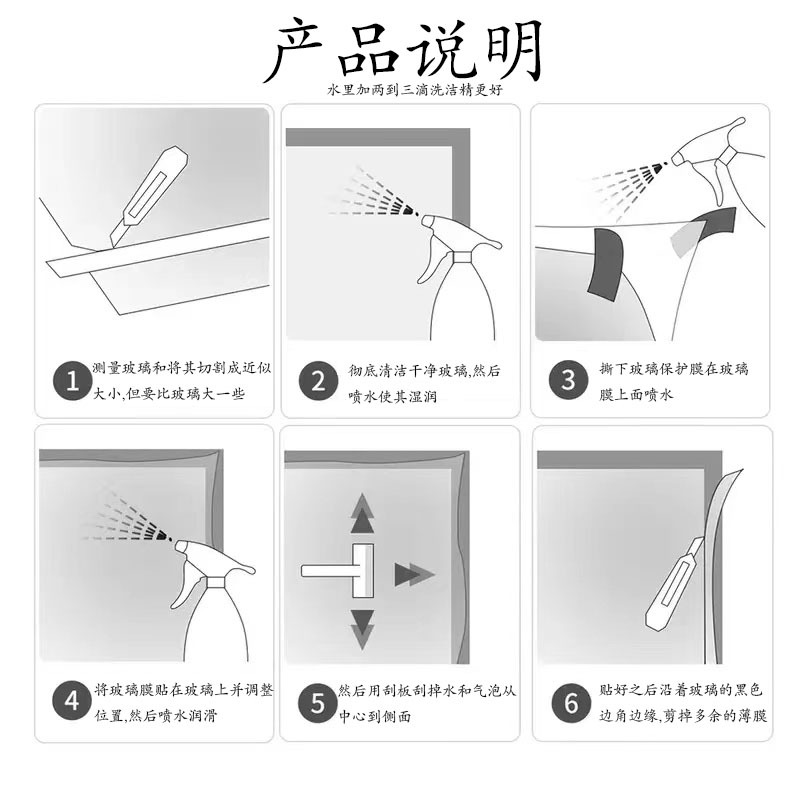 产品说明

水里加两到三滴洗洁精更好

1 测量玻璃和将其切割成近似大小,但要比玻璃大一些

2 彻底清洁干净玻璃,然后喷水使其湿润

3 撕下玻璃保护膜在玻璃膜上面喷水

4 将玻璃膜贴在玻璃上并调整位置,然后喷水润滑

5 然后用刮板刮掉水和气泡从中心到侧面

6 贴好之后沿着玻璃的黑色边角边缘,剪掉多余的薄膜