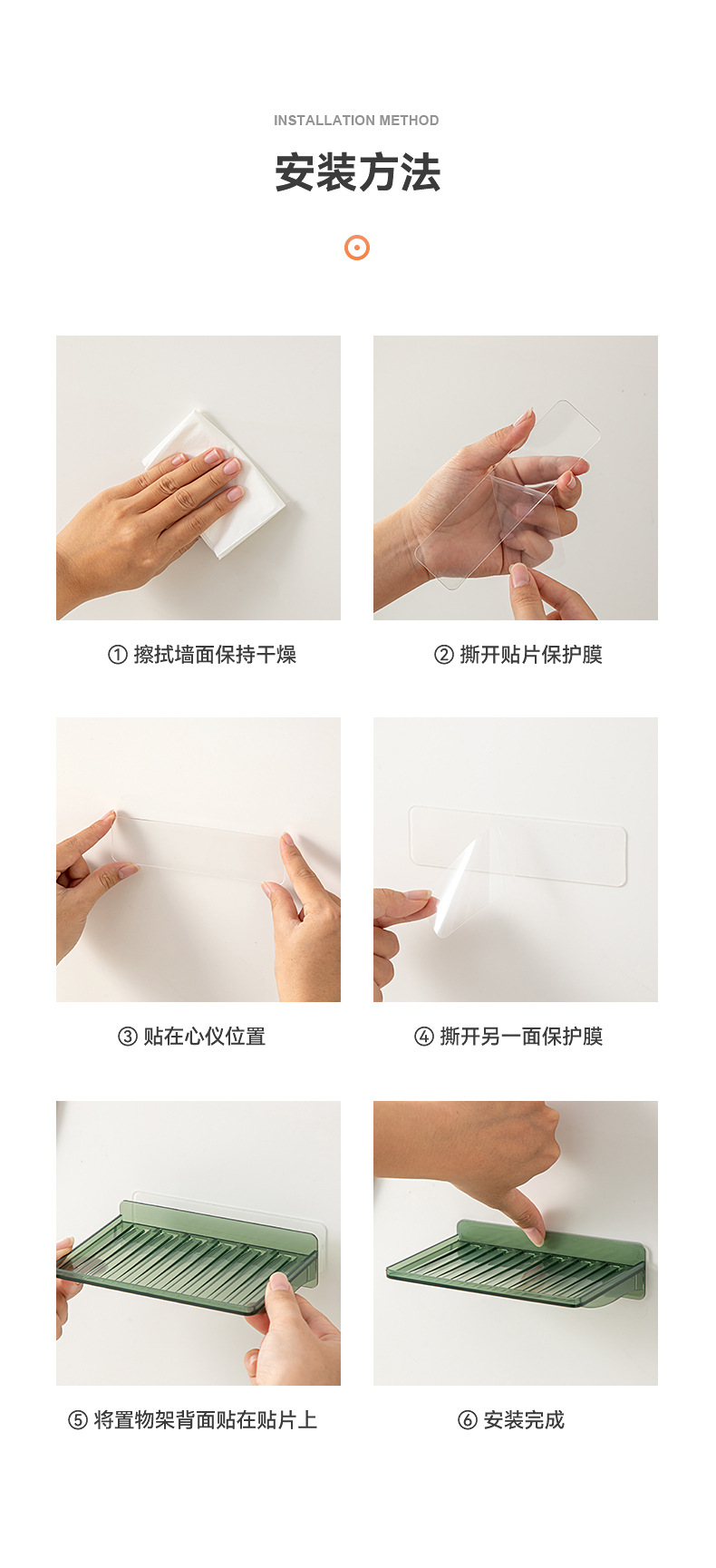 INSTALLATION METHOD

安装方法

① 擦拭墙面保持干燥

② 撕开贴片保护膜

③ 贴在心仪位置

④ 撕开另一面保护膜

⑤ 将置物架背面贴在贴片上

⑥ 安装完成