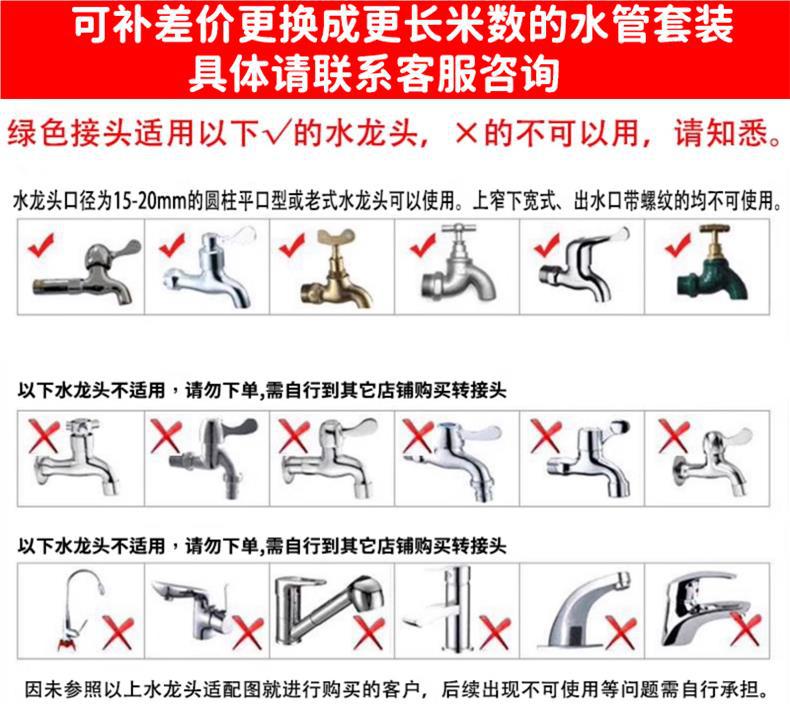 可补差价更换成更长米数的水管套装
具体请联系客服咨询

绿色接头适用以下√的水龙头，×的不可以用，请知悉。

水龙头口径为15-20mm的圆柱平口型或老式水龙头可以使用。上窄下宽式、出水口带螺纹的均不可使用。

以下水龙头不适用，请勿下单,需自行到其它店铺购买转接头

以下水龙头不适用，请勿下单,需自行到其它店铺购买转接头

因未参照以上水龙头适配图就进行购买的客户，后续出现不可使用等问题需自行承担。