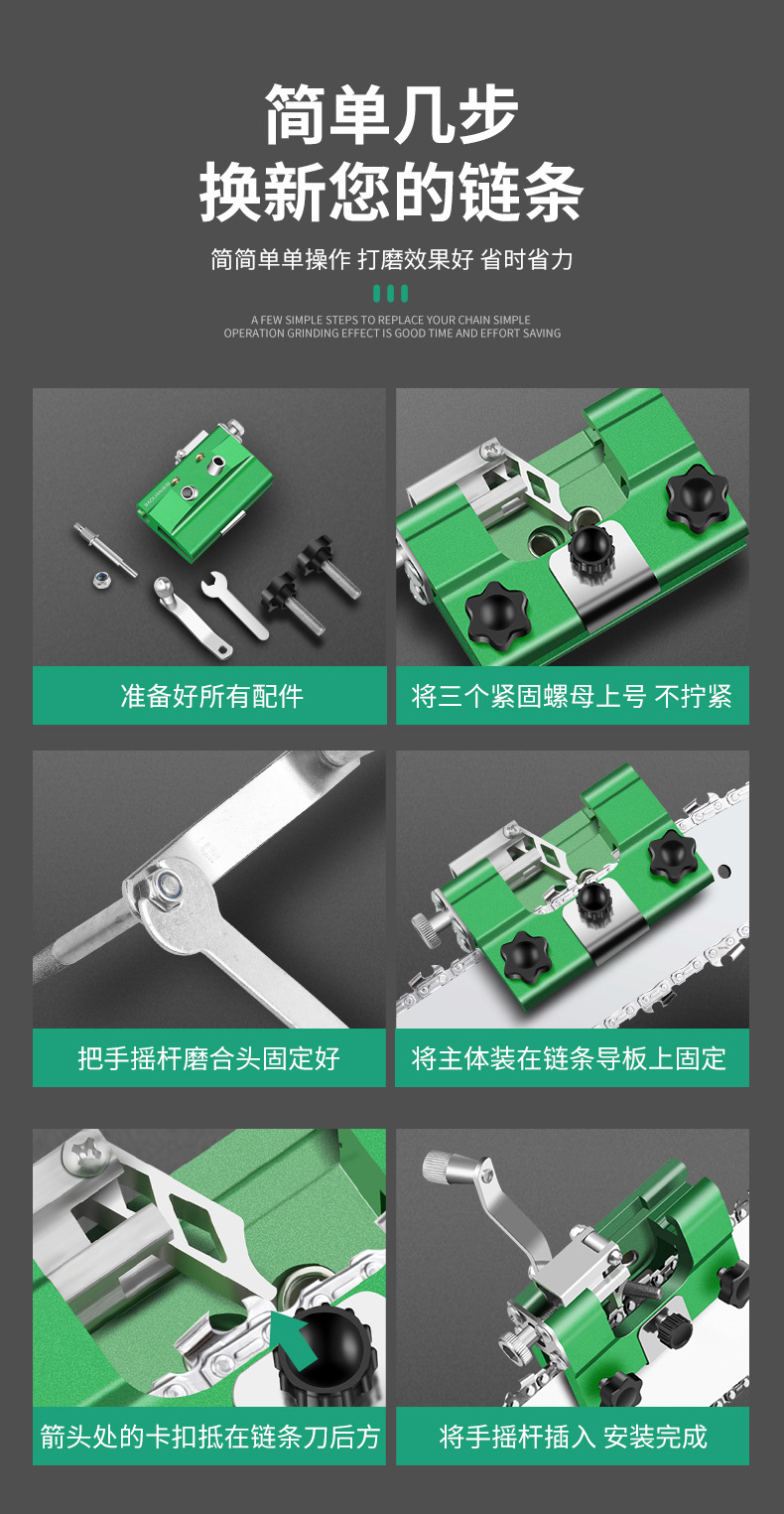 简单几步
换新您的链条

简简单单操作 打磨效果好 省时省力

A FEW SIMPLE STEPS TO REPLACE YOUR CHAIN SIMPLE OPERATION GRINDING EFFECT IS GOOD TIME AND EFFORT SAVING

准备好所有配件

将三个紧固螺母上号 不拧紧

把手摇杆磨合头固定好

将主体装在链条导板上固定

箭头处的卡扣抵在链条刀后方

将手摇杆插入 安装完成