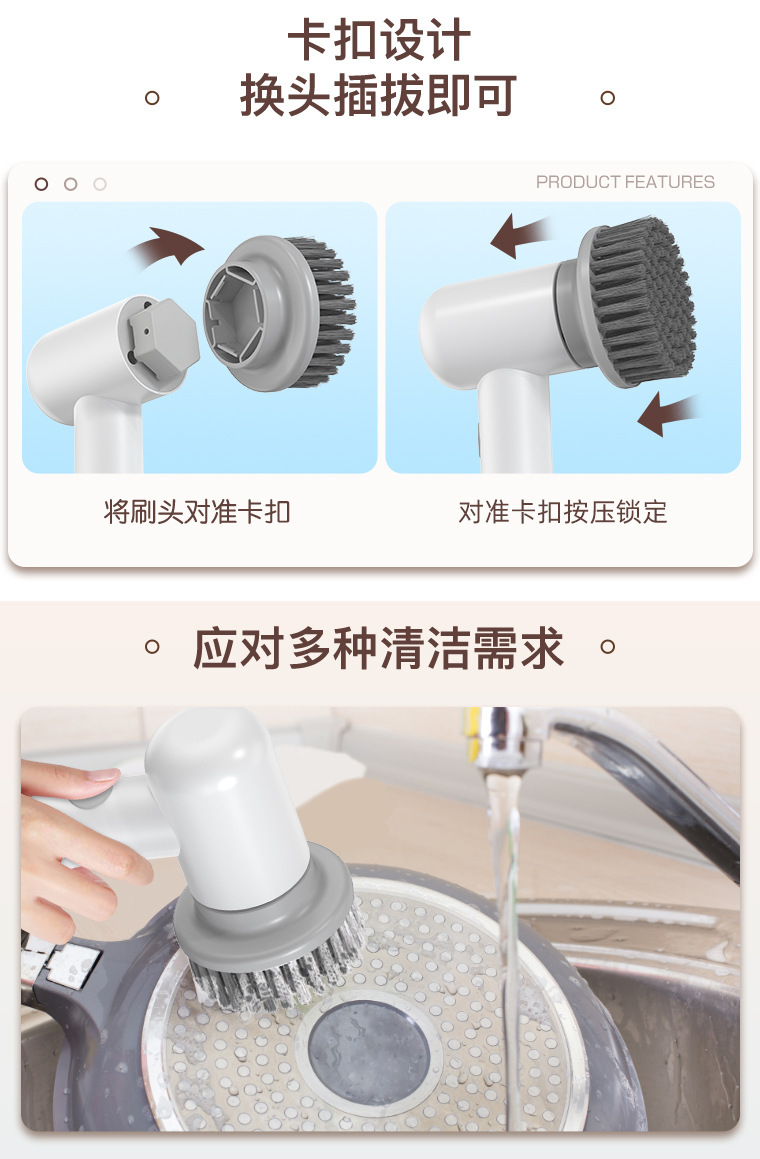 卡扣设计
换头插拔即可

PRODUCT FEATURES

将刷头对准卡扣

对准卡扣按压锁定

应对多种清洁需求