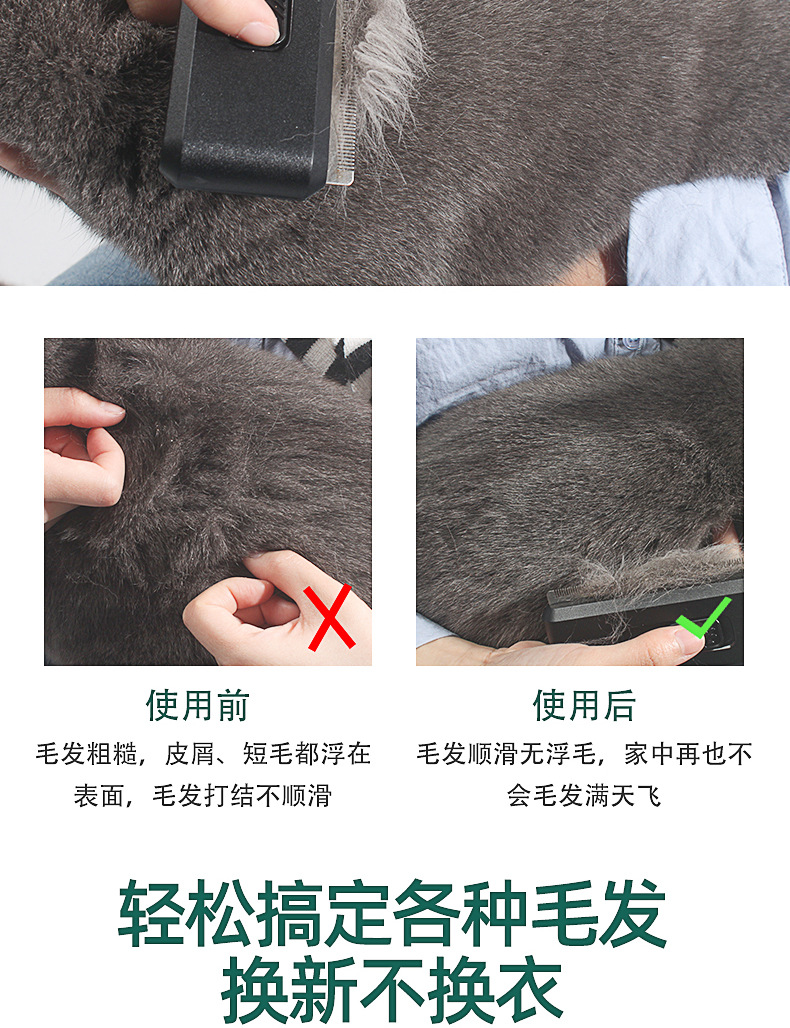 使用前

毛发粗糙，皮屑、短毛都浮在表面，毛发打结不顺滑

使用后

毛发顺滑无浮毛，家中再也不会毛发满天飞

轻松搞定各种毛发
换新不换衣