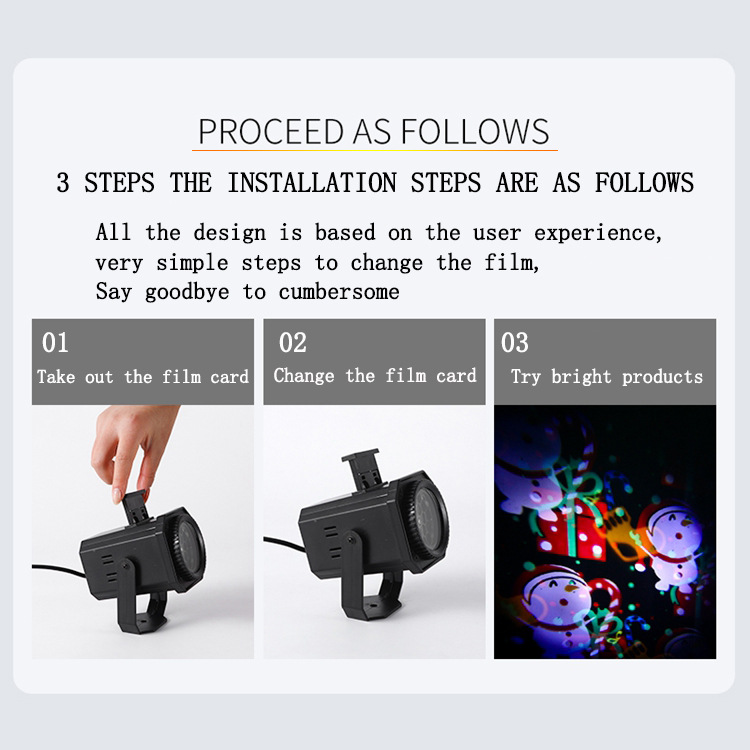 PROCEED AS FOLLOWS

3 STEPS THE INSTALLATION STEPS ARE AS FOLLOWS

All the design is based on the user experience,
very simple steps to change the film,
Say goodbye to cumbersome

01
Take out the film card

02
Change the film card

03
Try bright products