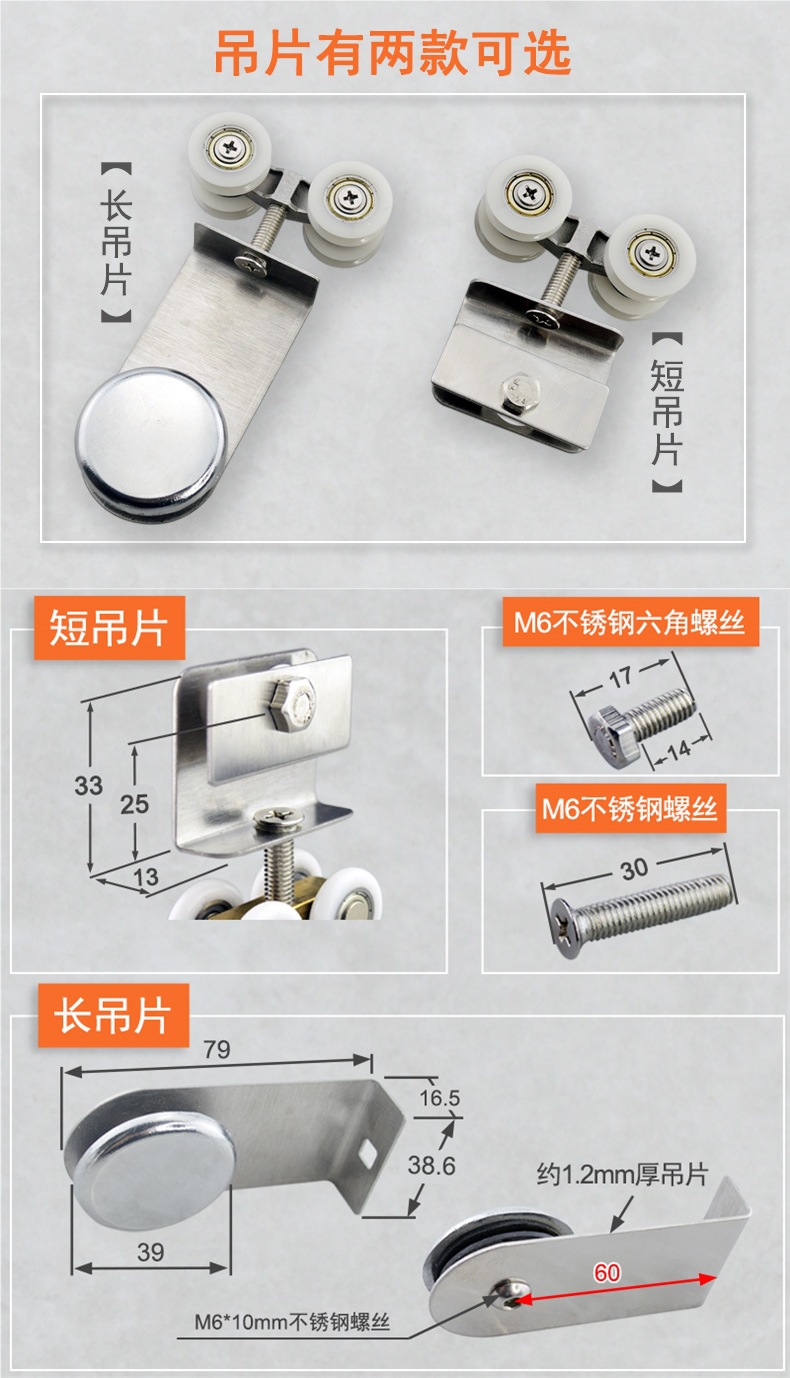 吊片有两款可选

【长吊片】

【短吊片】

短吊片

33

25

13

M6不锈钢六角螺丝

17

14

M6不锈钢螺丝

30

长吊片

79

16.5

38.6

39

约1.2mm厚吊片

60

M6*10mm不锈钢螺丝