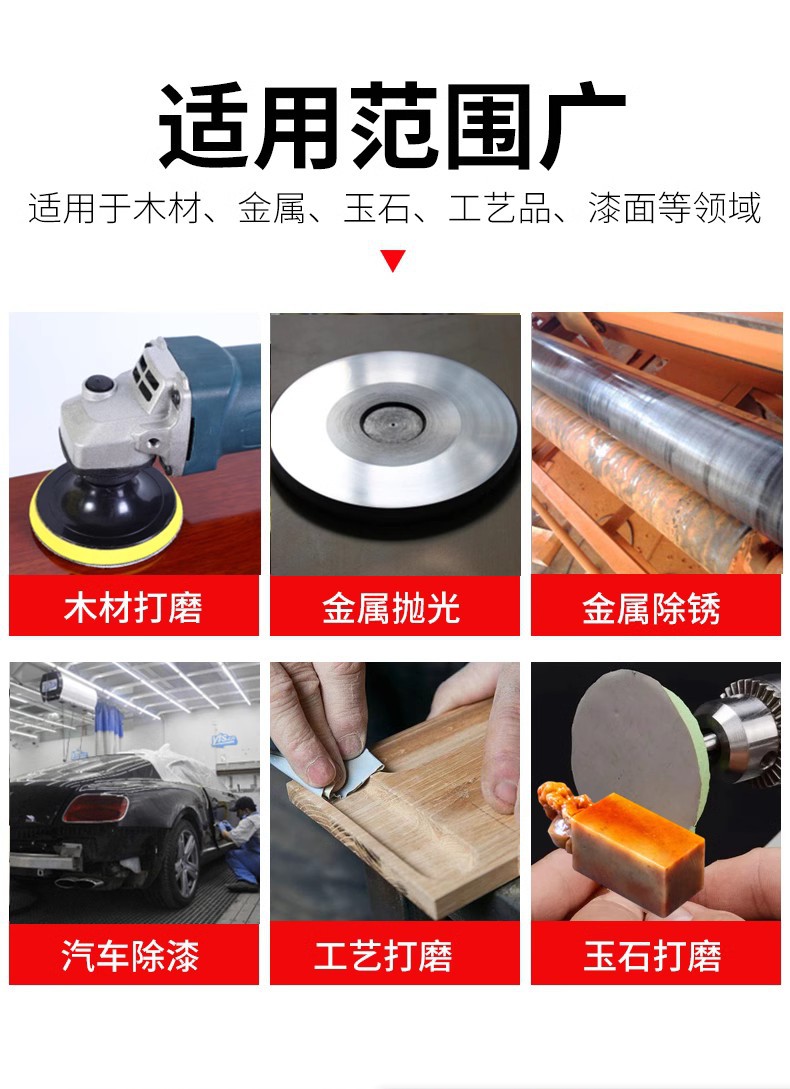 适用范围广

适用于木材、金属、玉石、工艺品、漆面等领域

木材打磨

金属抛光

金属除锈

汽车除漆

工艺打磨

玉石打磨