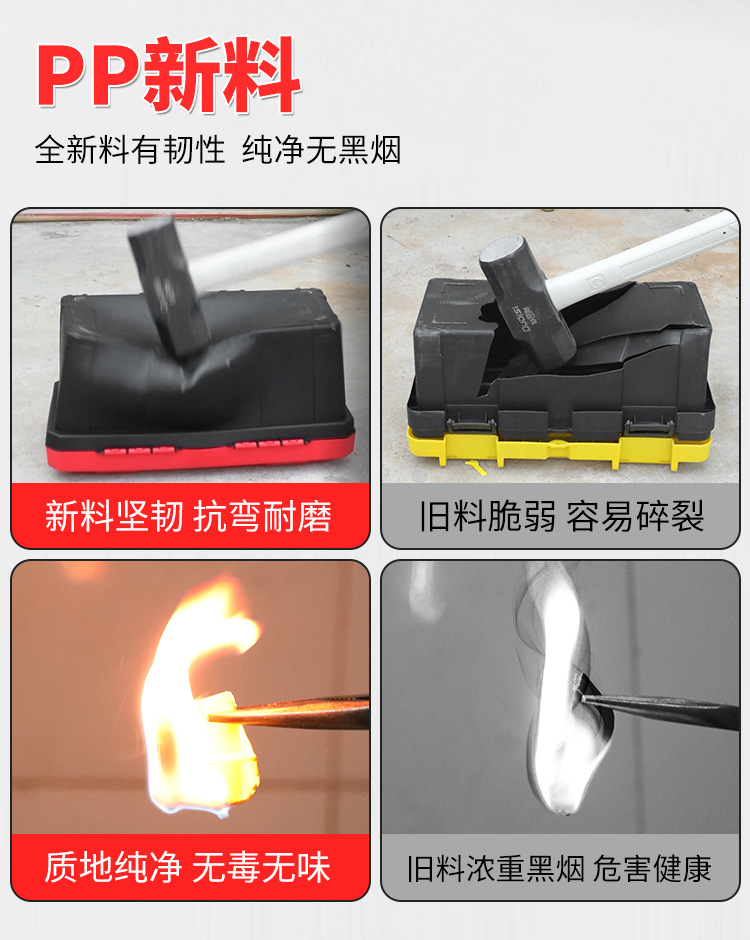 PP新料

全新料有韧性 纯净无黑烟

新料坚韧 抗弯耐磨

旧料脆弱 容易碎裂

质地纯净 无毒无味

旧料浓重黑烟 危害健康