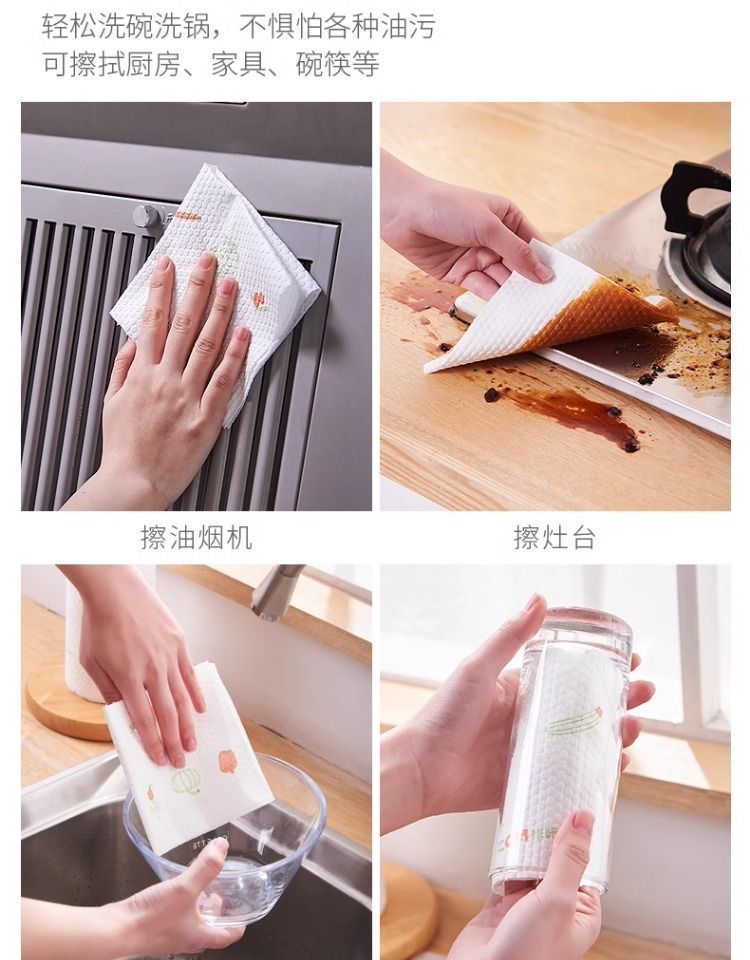 轻松洗碗洗锅，不惧怕各种油污
可擦拭厨房、家具、碗筷等

擦油烟机

擦灶台