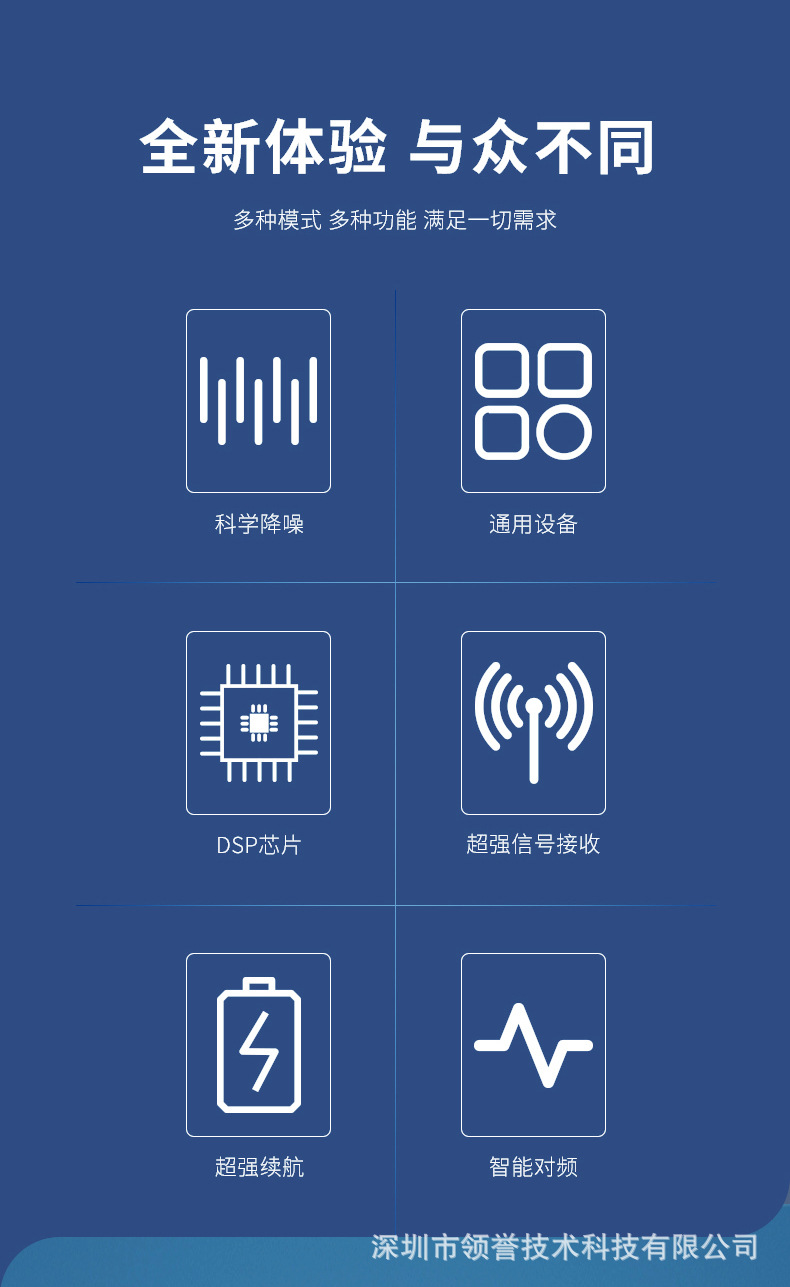 全新体验 与众不同

多种模式 多种功能 满足一切需求

科学降噪

通用设备

DSP芯片

超强信号接收

超强续航

智能对频

深圳市领誉技术科技有限公司